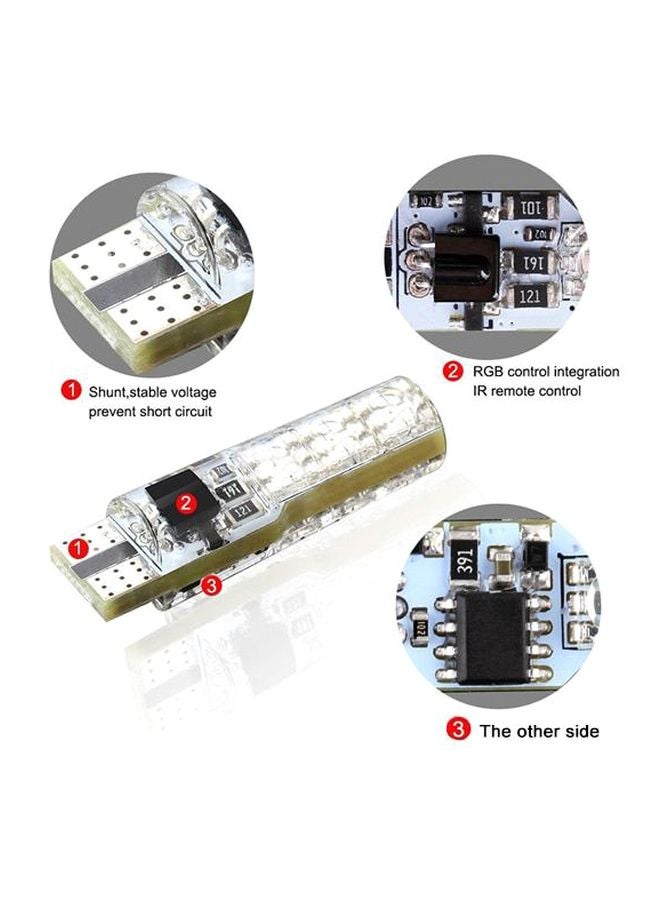 102
101
102
161
121

1 Shunt,stable voltage prevent short circuit

2 RGB control integration IR remote control

2
161
121
1
3

391
102

3 The other side