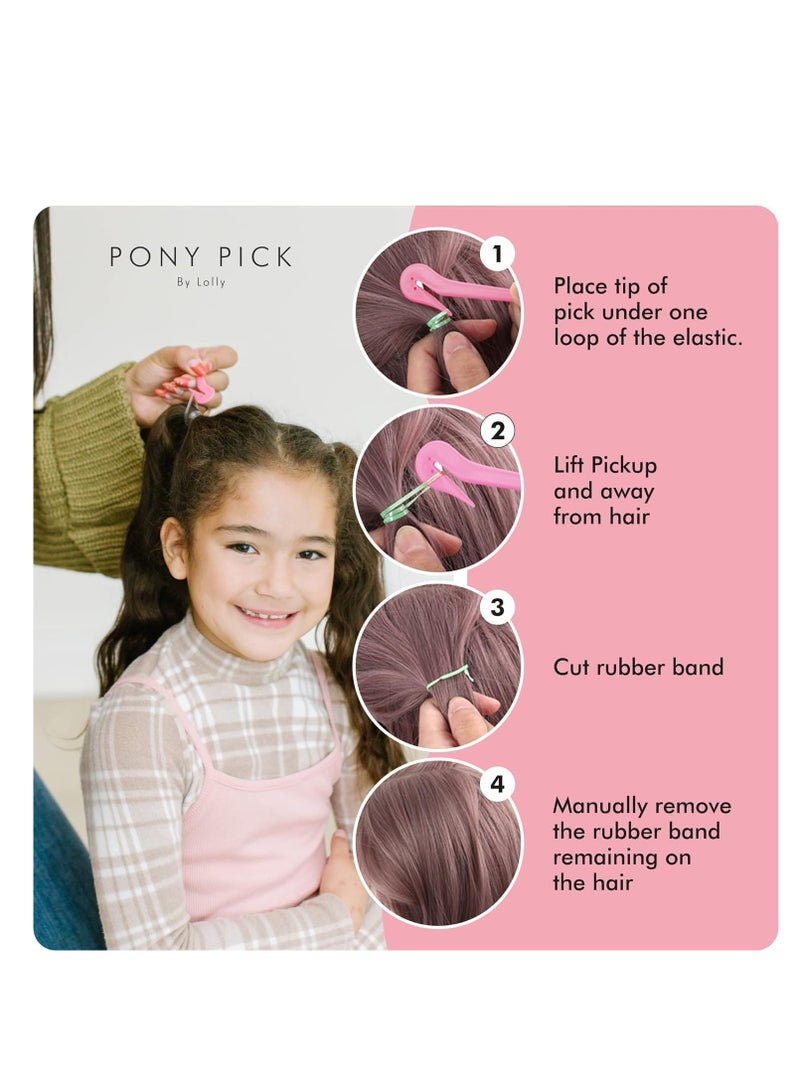 PONY PICK
By Lolly

1
Place tip of pick under one loop of the elastic.

2
Lift Pickup and away from hair

3
Cut rubber band

4
Manually remove the rubber band remaining on the hair