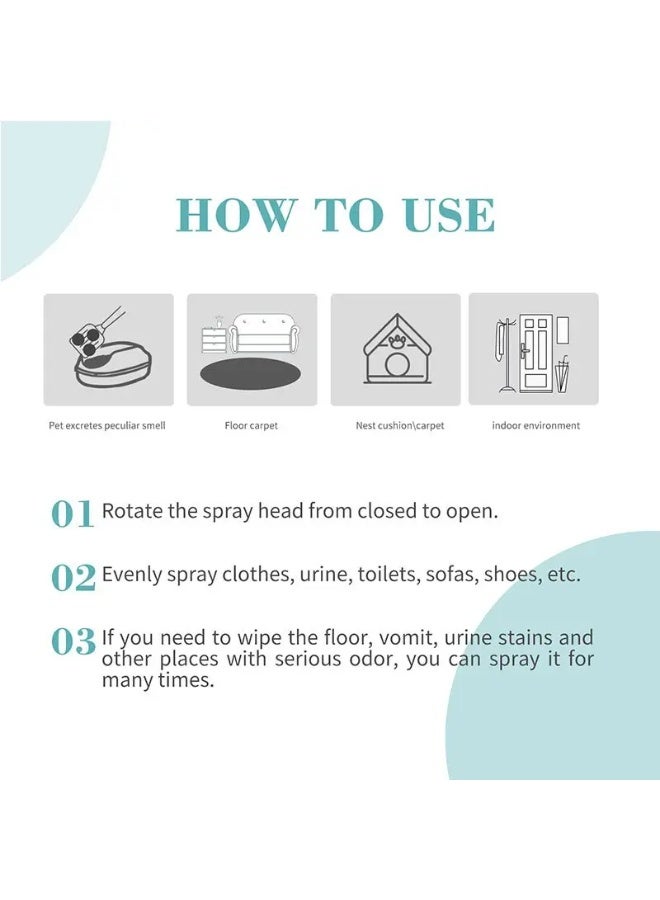 HOW TO USE

Pet excretes peculiar smell

Floor carpet

Nest cushion\carpet

indoor environment

01 Rotate the spray head from closed to open.

02 Evenly spray clothes, urine, toilets, sofas, shoes, etc.

03 If you need to wipe the floor, vomit, urine stains and other places with serious odor, you can spray it for many times.