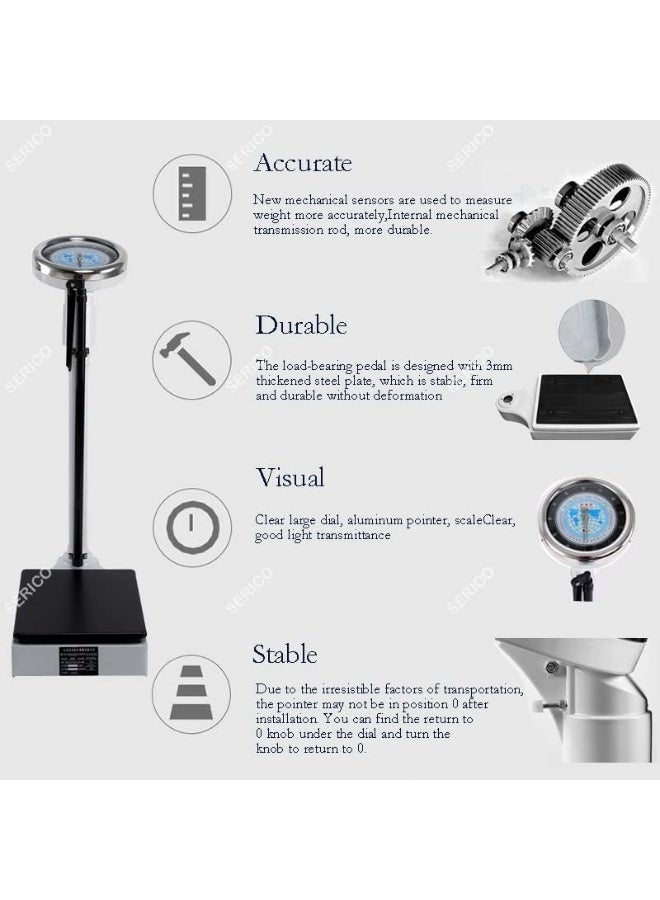 SERICO

Accurate

New mechanical sensors are used to measure weight more accurately,Internal mechanical transmission rod, more durable.

Durable

The load-bearing pedal is designed with 3mm thickened steel plate, which is stable, firm and durable without deformation

Visual

Clear large dial, aluminum pointer, scaleClear, good light transmittance

Stable

Due to the irresistible factors of transportation, the pointer may not be in position 0 after installation. You can find the return to 0 knob under the dial and turn the knob to return to 0.