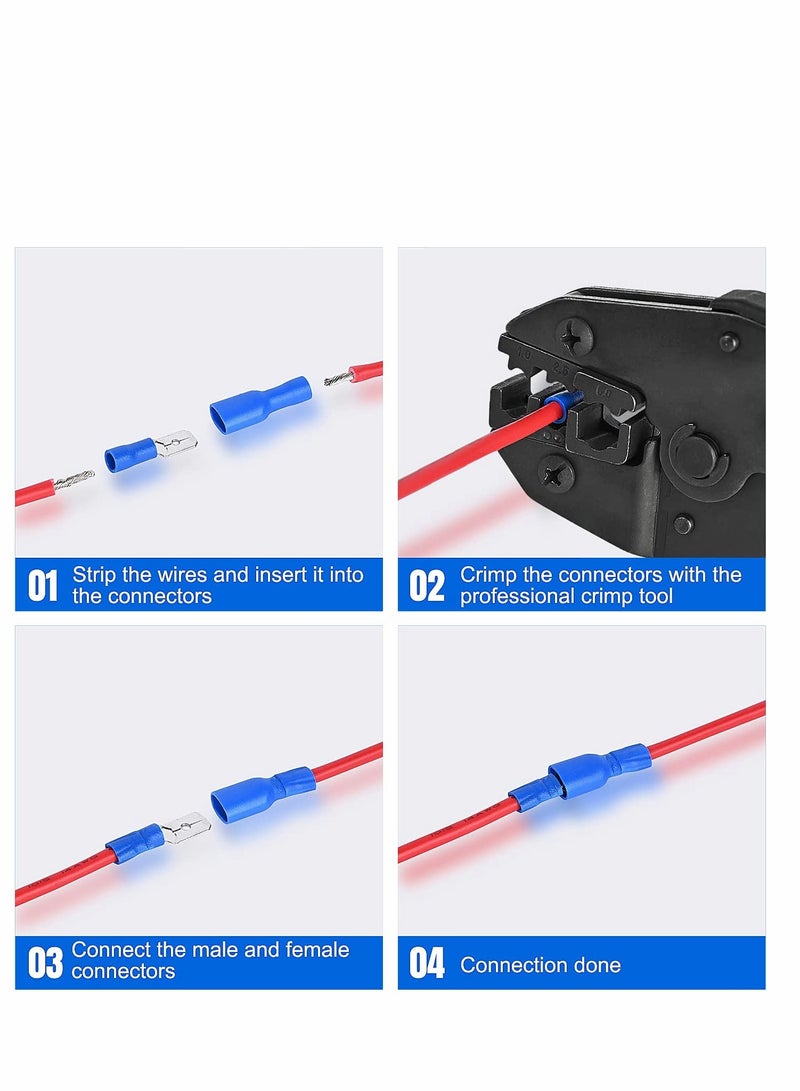 01 Strip the wires and insert it into the connectors

02 Crimp the connectors with the professional crimp tool

03 Connect the male and female connectors

04 Connection done