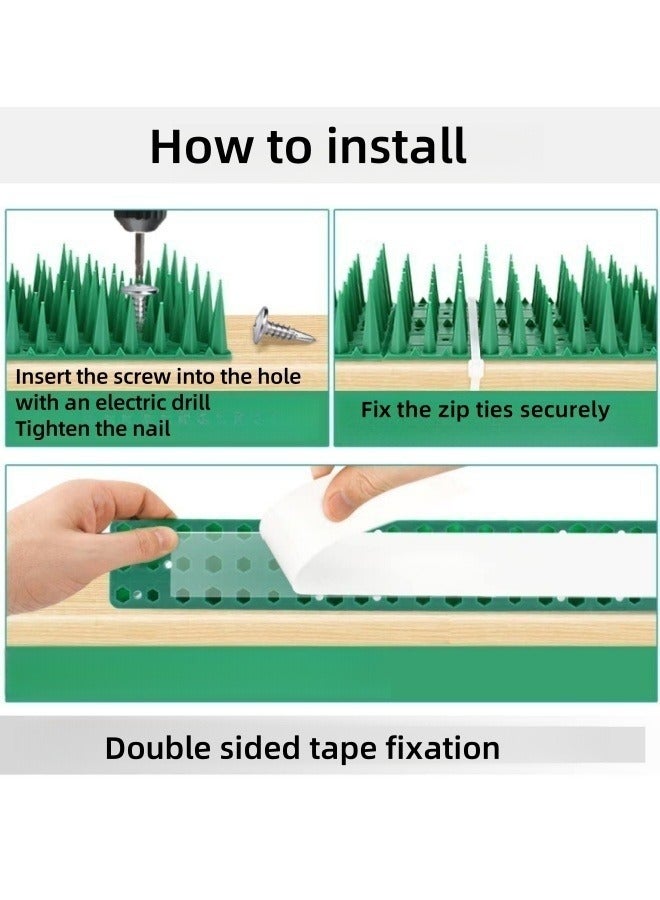 How to install

Insert the screw into the hole
with an electric drill
Tighten the nail

Fix the zip ties securely

Double sided tape fixation