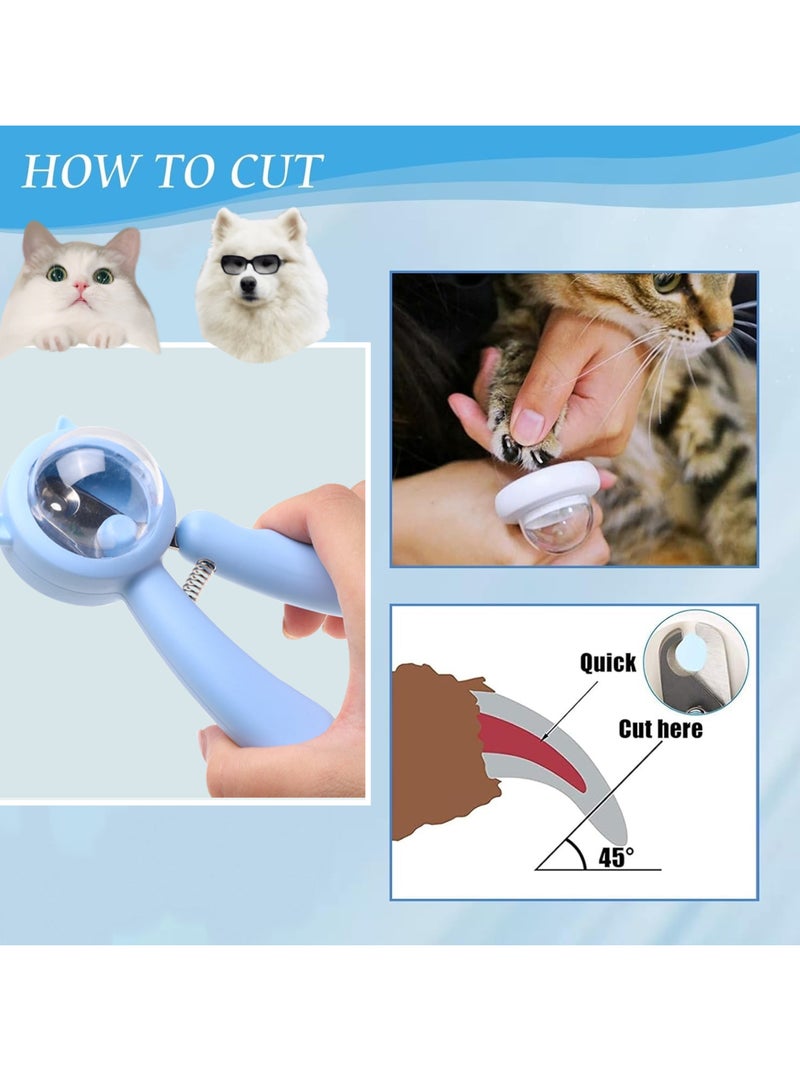 HOW TO CUT

Quick

Cut here

45°