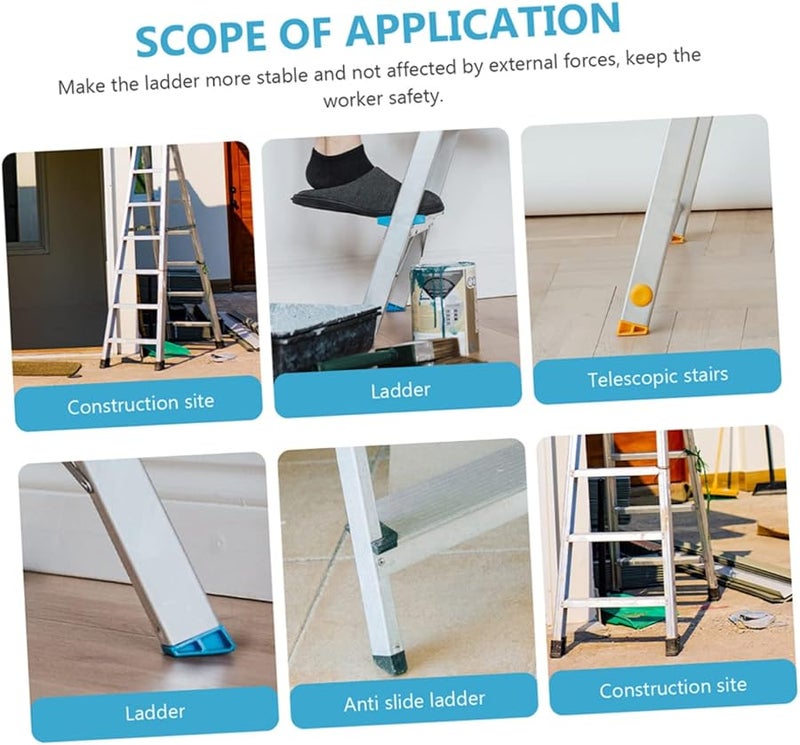 SCOPE OF APPLICATION

Make the ladder more stable and not affected by external forces, keep the worker safety.

Construction site

Ladder

Telescopic stairs

Ladder

Anti slide ladder

Construction site