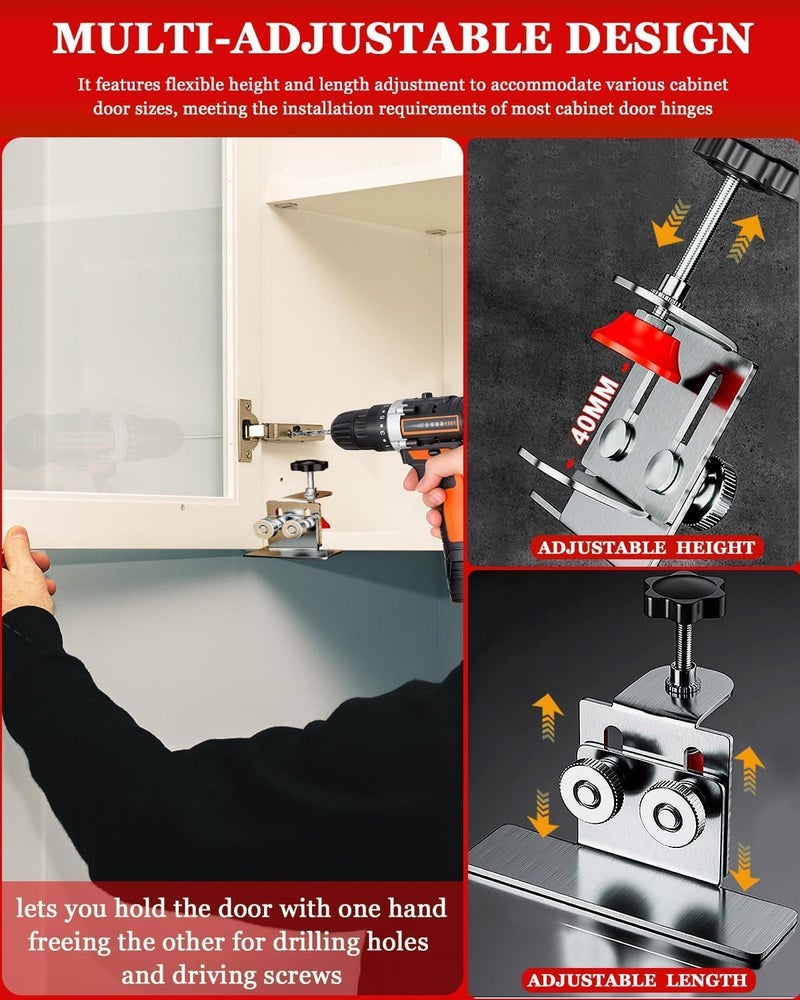 MULTI-ADJUSTABLE DESIGN

It features flexible height and length adjustment to accommodate various cabinet door sizes, meeting the installation requirements of most cabinet door hinges

40MM

ADJUSTABLE HEIGHT

lets you hold the door with one hand freeing the other for drilling holes and driving screws

ADJUSTABLE LENGTH