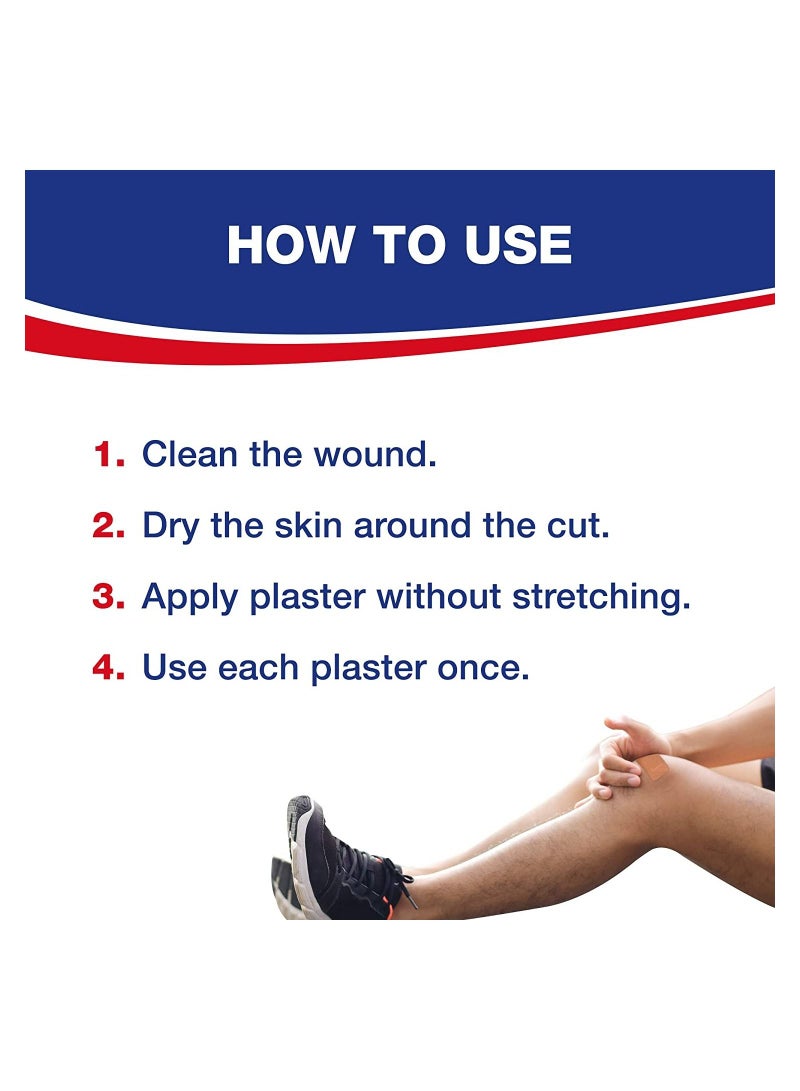 HOW TO USE

1. Clean the wound.

2. Dry the skin around the cut.

3. Apply plaster without stretching.

4. Use each plaster once.