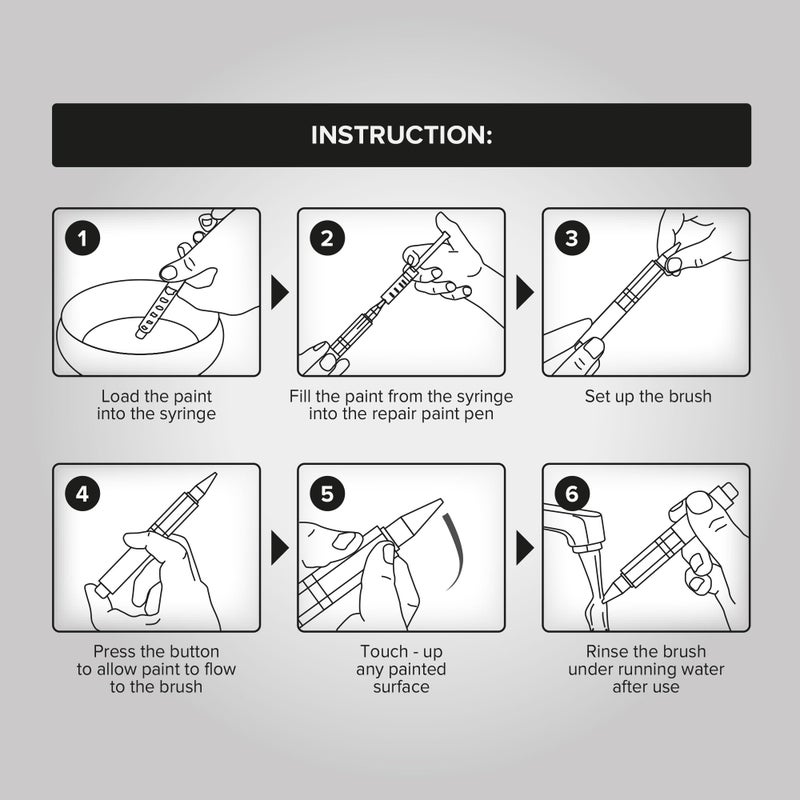 INSTRUCTION:

1

Load the paint into the syringe

2

Fill the paint from the syringe into the repair paint pen

3

Set up the brush

4

Press the button to allow paint to flow to the brush

5

Touch - up any painted surface

6

Rinse the brush under running water after use