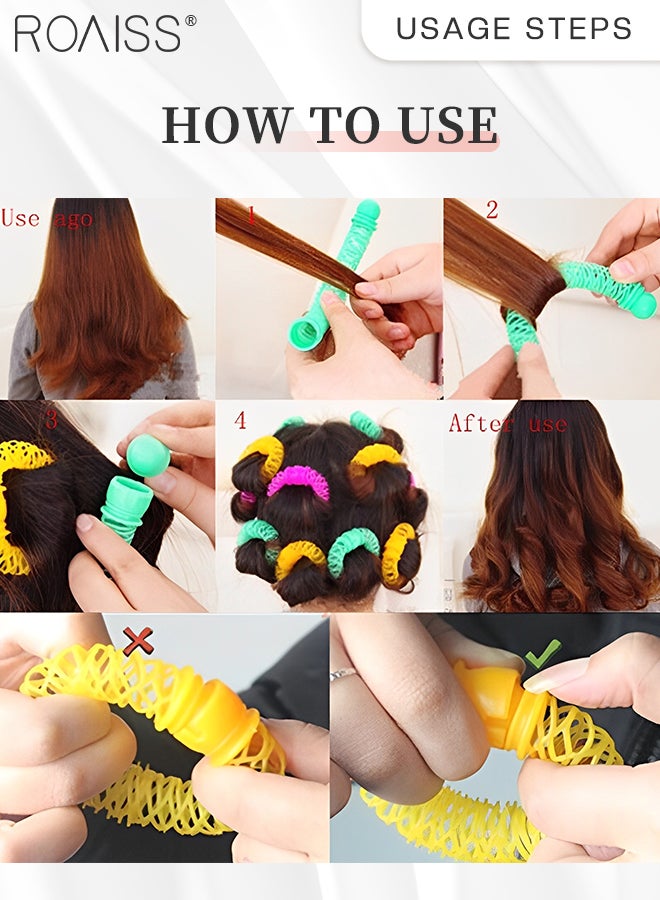 ROAISS®

USAGE STEPS

HOW TO USE

Use ago

1

2

3

4

After use