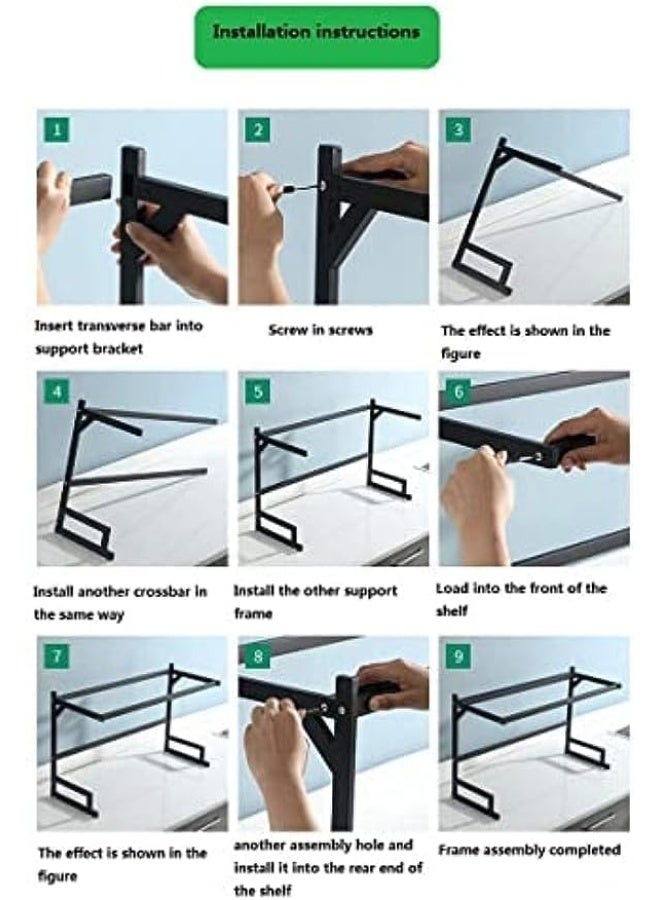 Installation instructions

1

Insert transverse bar into support bracket

2

Screw in screws

3

The effect is shown in the figure

4

Install another crossbar in the same way

5

Install the other support frame

6

Load into the front of the shelf

7

The effect is shown in the figure

8

another assembly hole and install it into the rear end of the shelf

9

Frame assembly completed