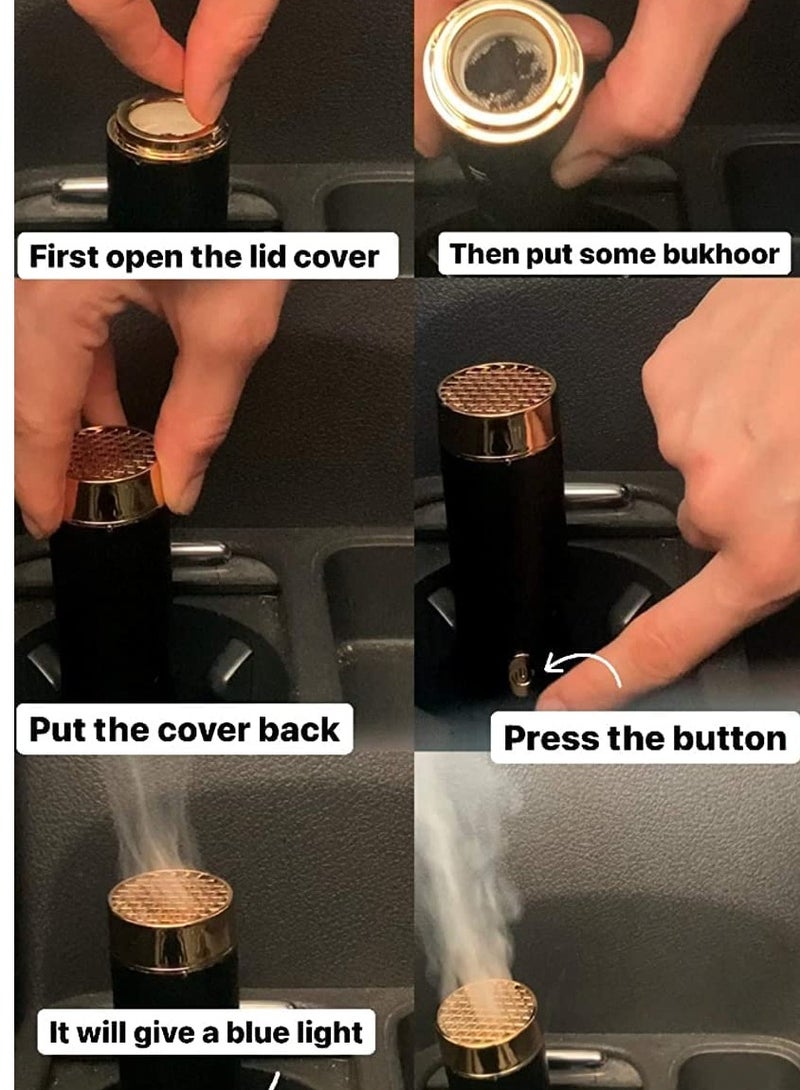 First open the lid cover

Then put some bukhoor

Put the cover back

Press the button

It will give a blue light