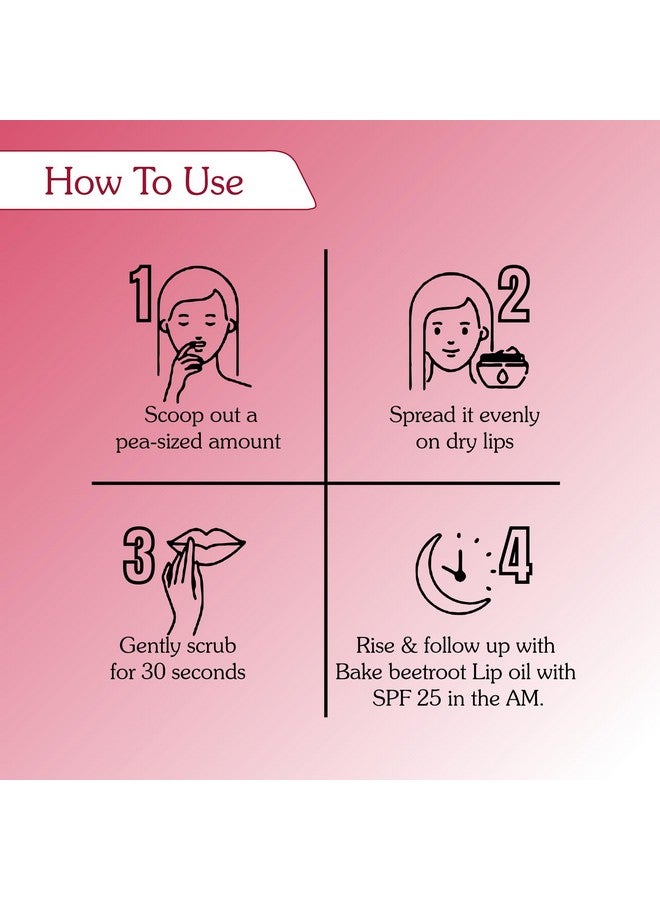 How To Use

1

Scoop out a pea-sized amount

2

Spread it evenly on dry lips

3

Gently scrub for 30 seconds

4

Rise & follow up with Bake beetroot Lip oil with SPF 25 in the AM.