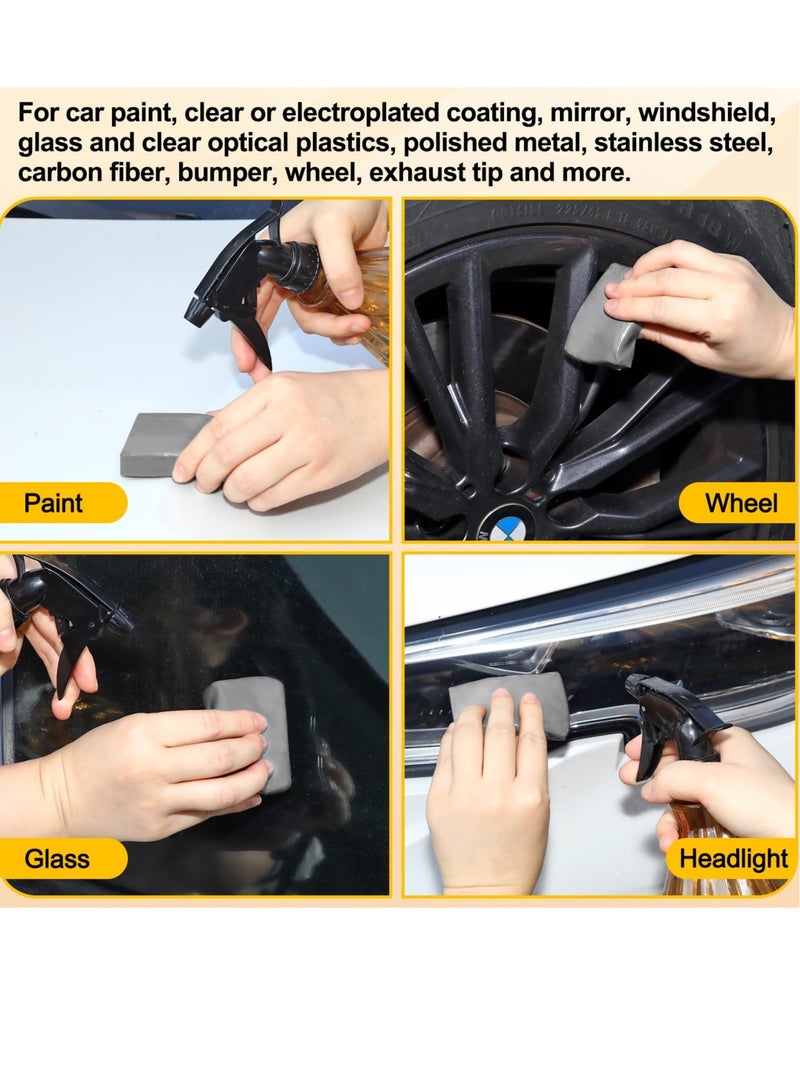 For car paint, clear or electroplated coating, mirror, windshield, glass and clear optical plastics, polished metal, stainless steel, carbon fiber, bumper, wheel, exhaust tip and more.

Paint

Wheel

Glass

Headlight