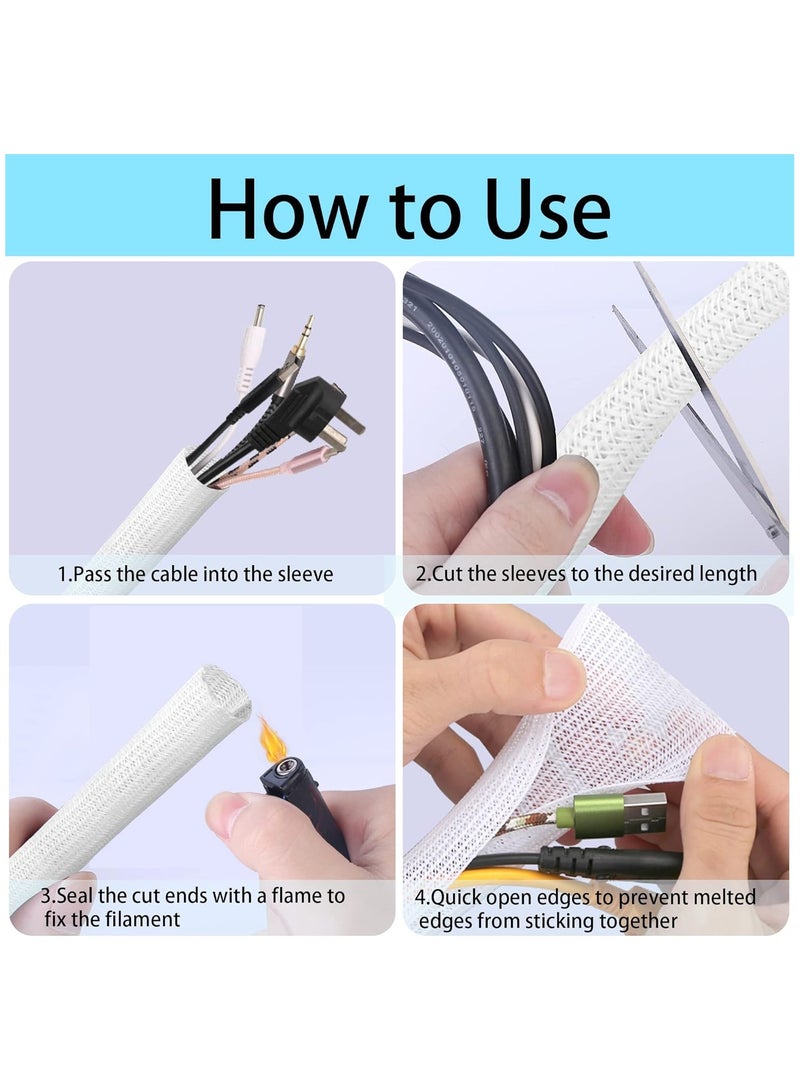 How to Use

1.Pass the cable into the sleeve

2.Cut the sleeves to the desired length

3.Seal the cut ends with a flame to fix the filament

4.Quick open edges to prevent melted edges from sticking together