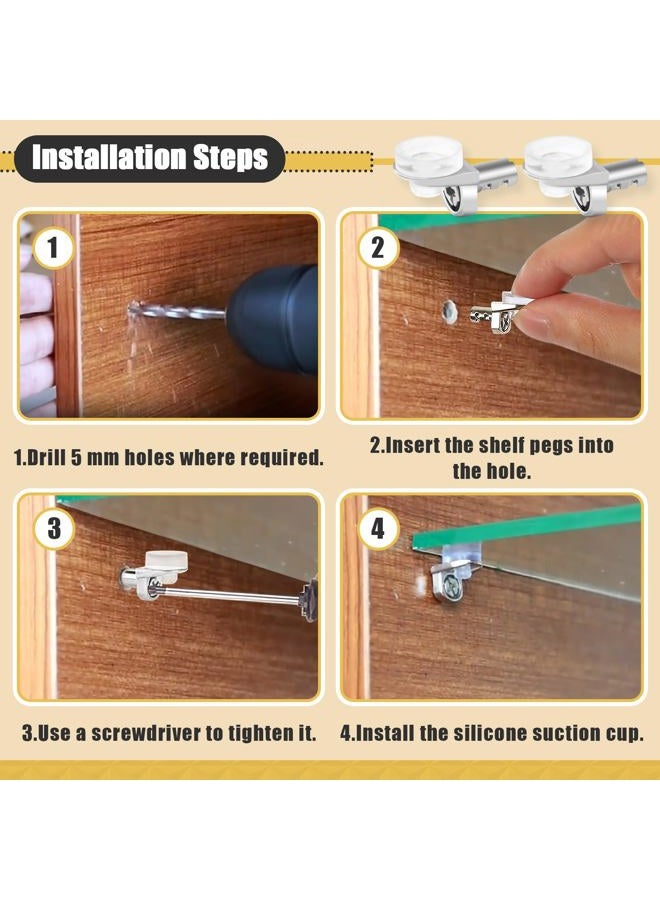 Installation Steps

1

2

1.Drill 5 mm holes where required.

2.Insert the shelf pegs into the hole.

3

4

3.Use a screwdriver to tighten it.

4.Install the silicone suction cup.