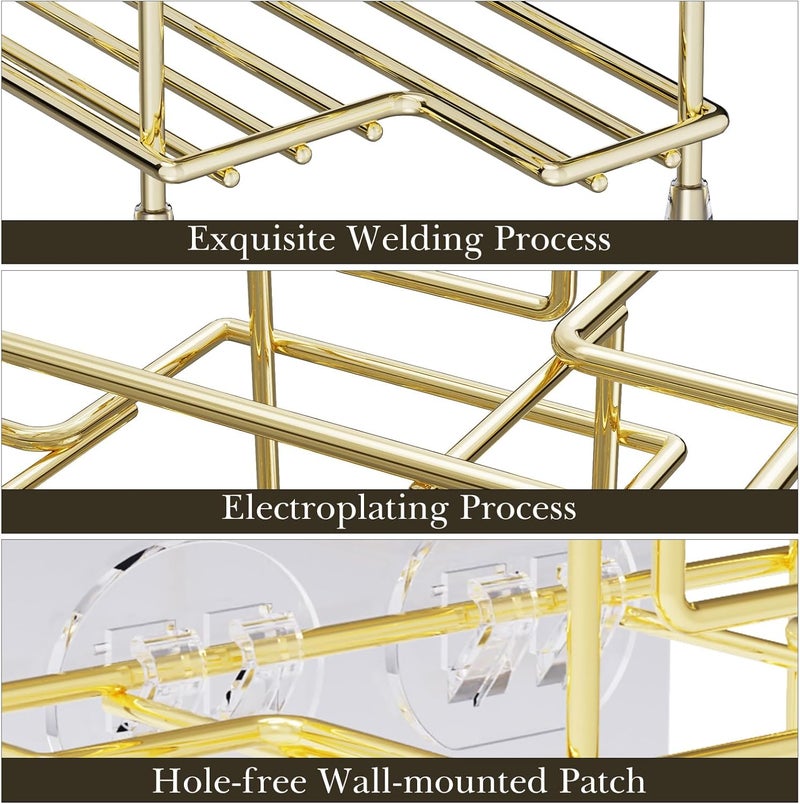 Exquisite Welding Process

Electroplating Process

Hole-free Wall-mounted Patch