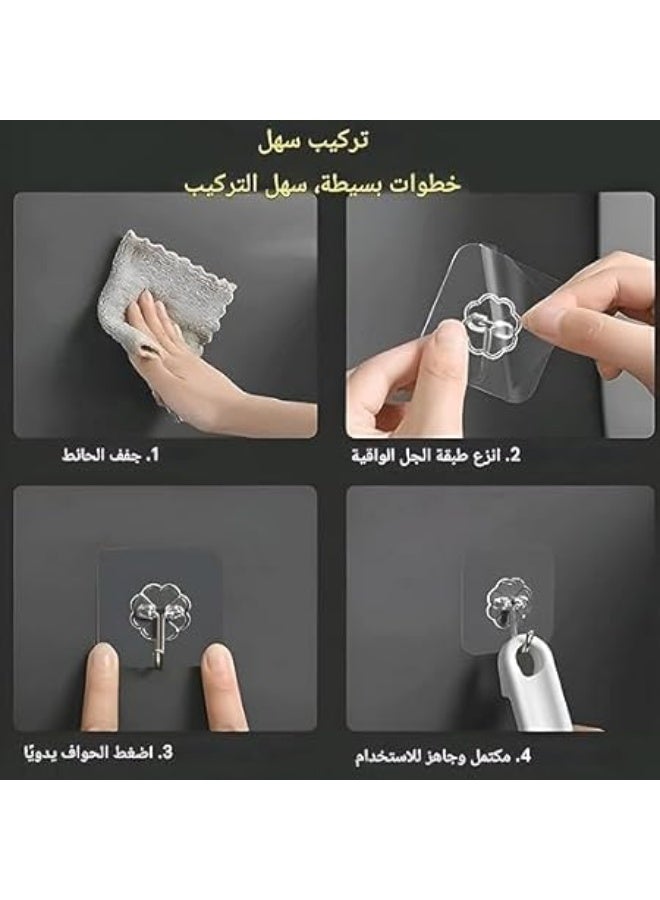 تركيب سهل

خطوات بسيطة، سهل التركيب

1. جفف الحائط

2. انزع طبقة الجل الواقية

3. اضغط الحواف يدويًا

4. مكتمل وجاهز للاستخدام