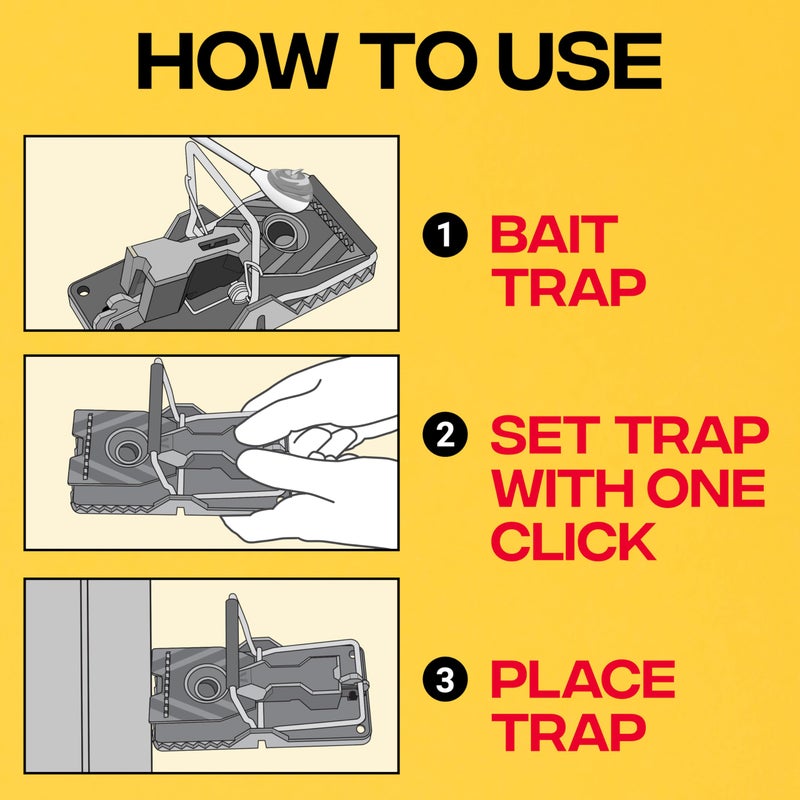 HOW TO USE

1 BAIT TRAP

2 SET TRAP WITH ONE CLICK

3 PLACE TRAP