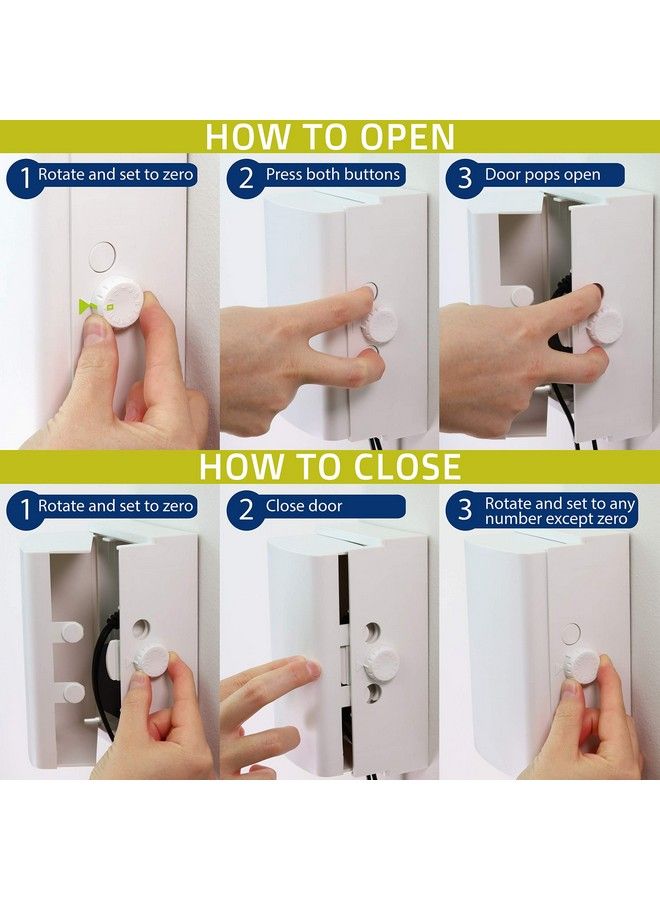 HOW TO OPEN

1 Rotate and set to zero

2 Press both buttons

3 Door pops open

HOW TO CLOSE

1 Rotate and set to zero

2 Close door

3 Rotate and set to any number except zero