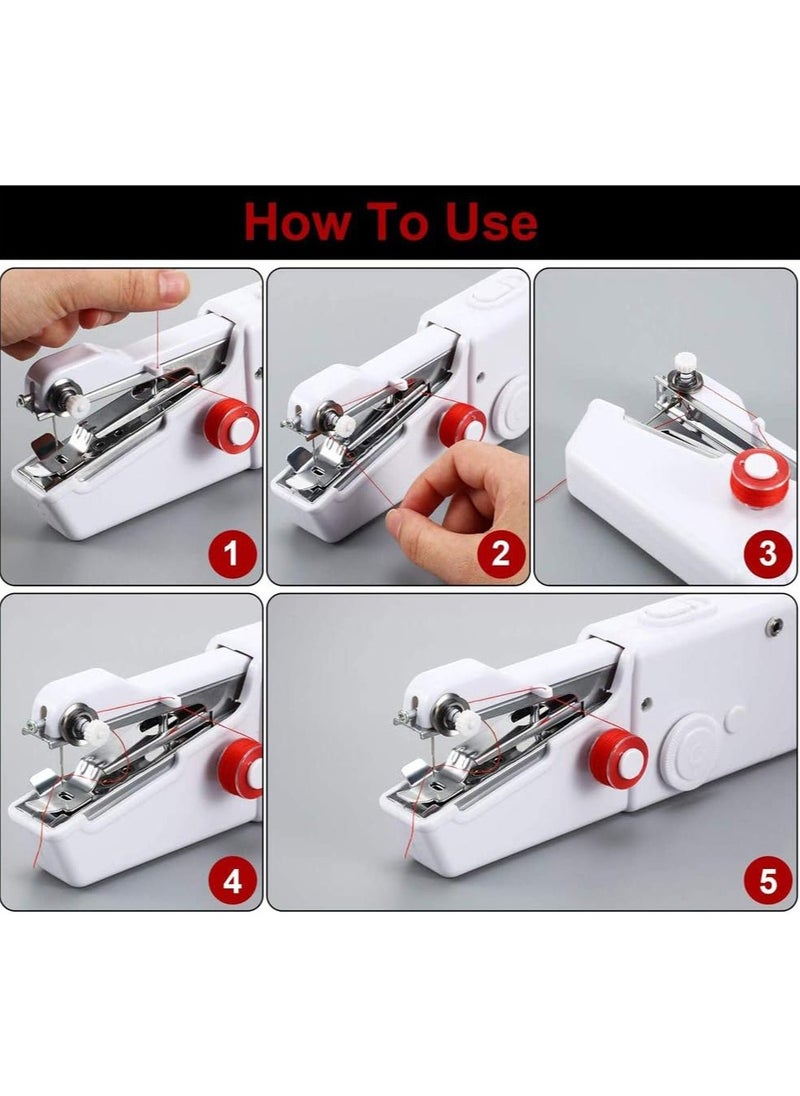 How To Use

1

2

3

4

5