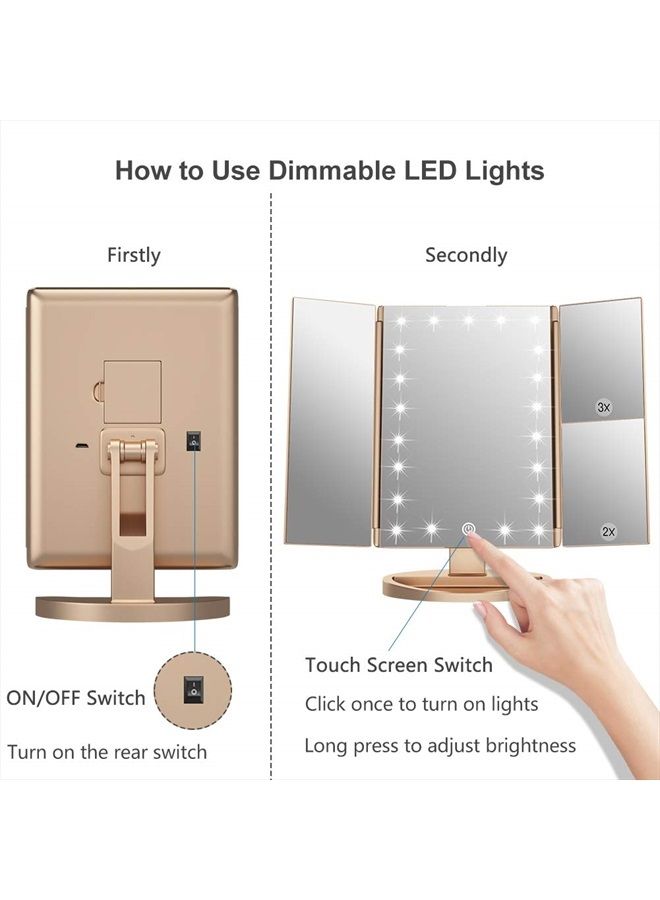 How to Use Dimmable LED Lights

Firstly

ON/OFF Switch

Turn on the rear switch

Secondly

3x

2x

Touch Screen Switch

Click once to turn on lights

Long press to adjust brightness