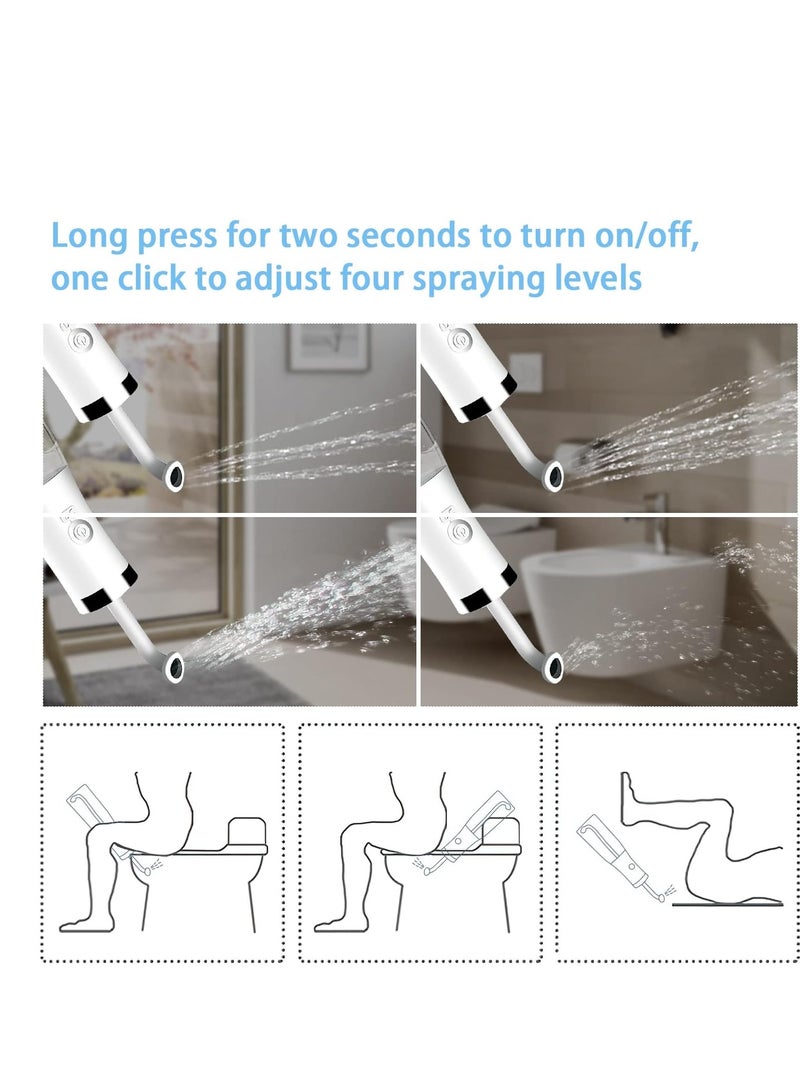 Long press for two seconds to turn on/off, one click to adjust four spraying levels