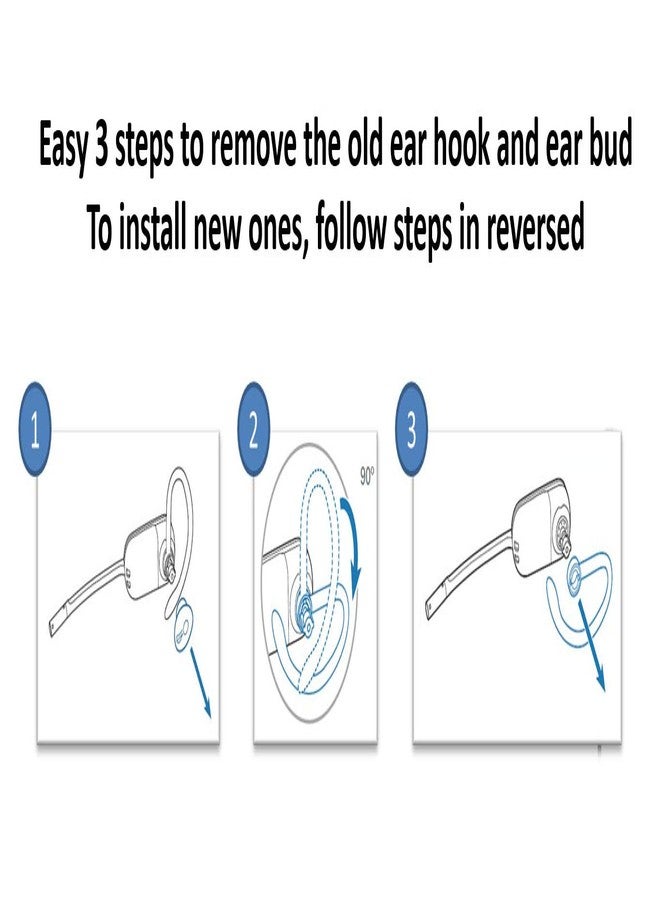 Easy 3 steps to remove the old ear hook and ear bud
To install new ones, follow steps in reversed

1

2

90°

3