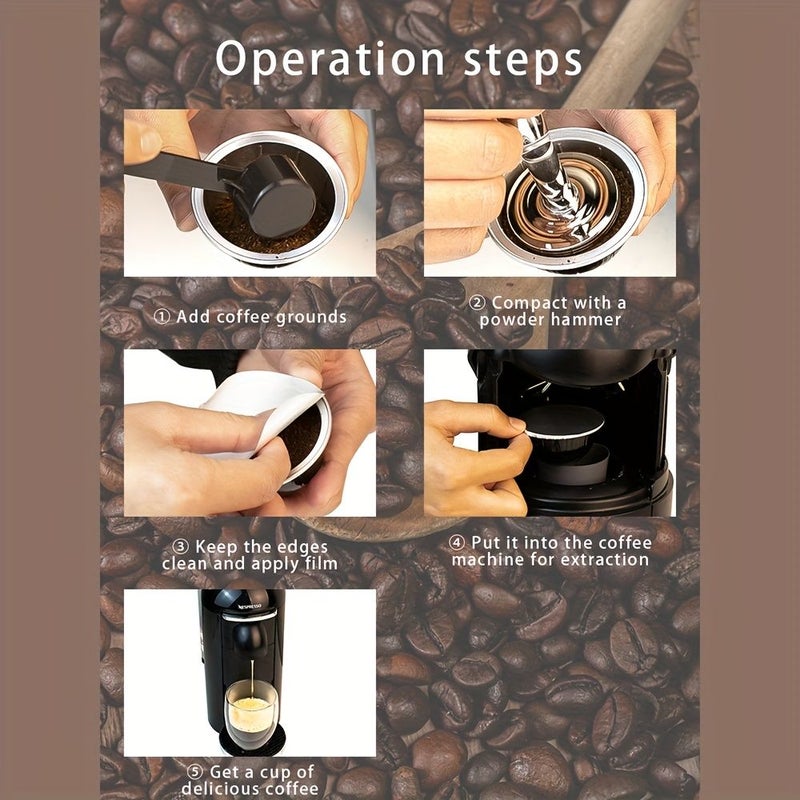 Operation steps

① Add coffee grounds

② Compact with a powder hammer

③ Keep the edges clean and apply film

④ Put it into the coffee machine for extraction

NESPRESSO

⑤ Get a cup of delicious coffee