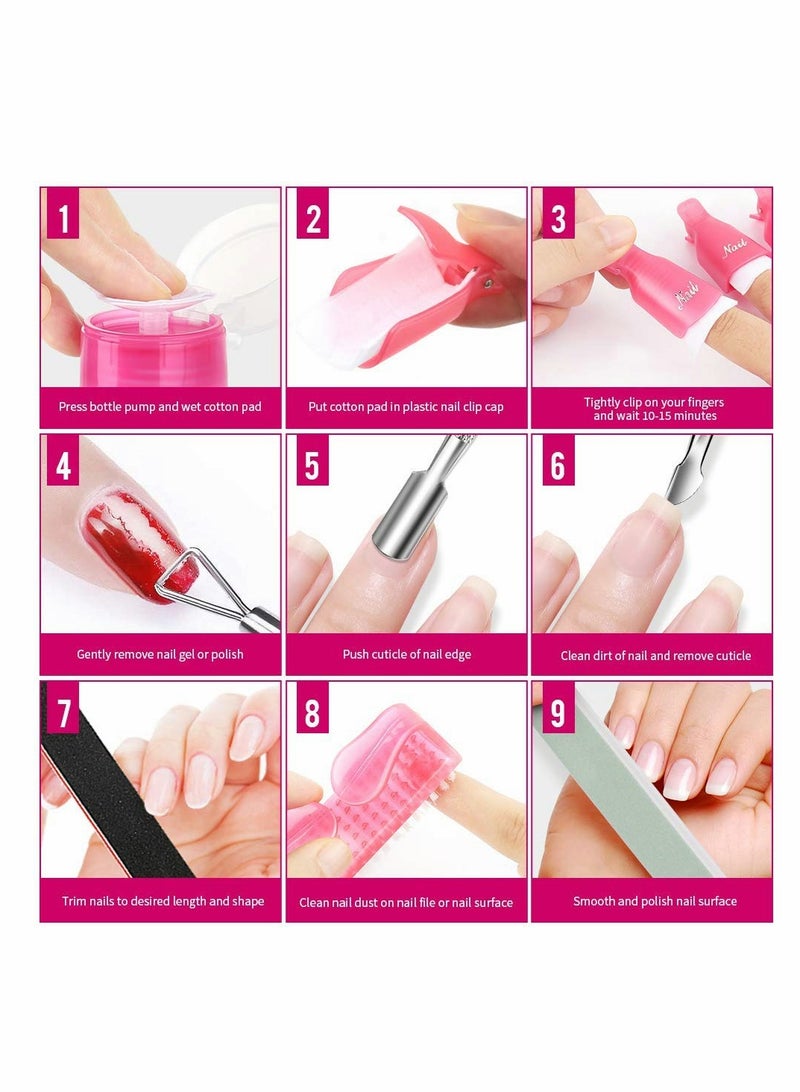 1

Press bottle pump and wet cotton pad

2

Put cotton pad in plastic nail clip cap

3

Nail

Nail

Tightly clip on your fingers and wait 10-15 minutes

4

Gently remove nail gel or polish

5

Push cuticle of nail edge

6

Clean dirt of nail and remove cuticle

7

Trim nails to desired length and shape

8

Clean nail dust on nail file or nail surface

9

Smooth and polish nail surface