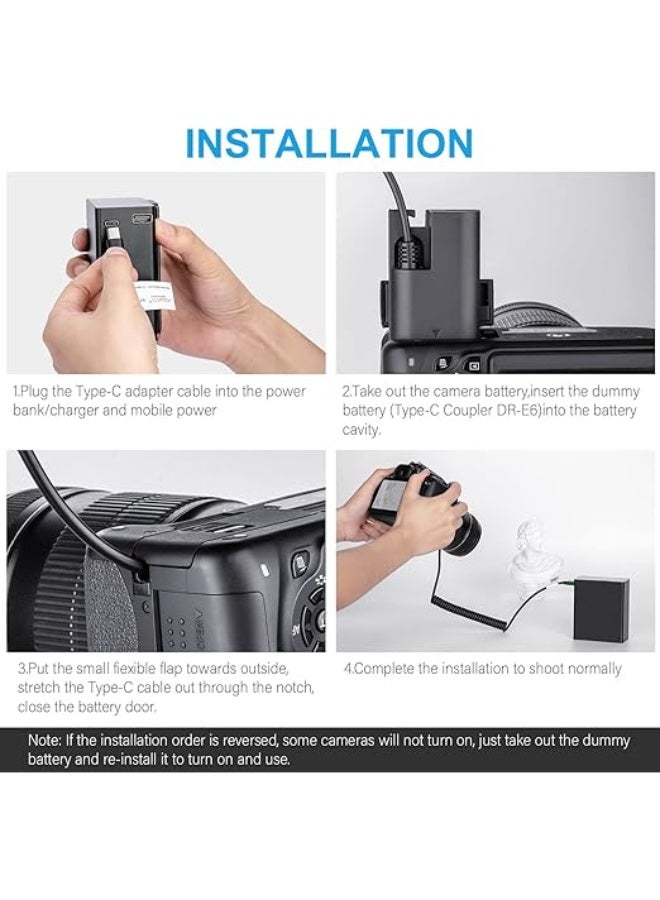 INSTALLATION

1.Plug the Type-C adapter cable into the power bank/charger and mobile power

2.Take out the camera battery,insert the dummy battery (Type-C Coupler DR-E6)into the battery cavity.

3.Put the small flexible flap towards outside, stretch the Type-C cable out through the notch, close the battery door.

4.Complete the installation to shoot normally

Note: If the installation order is reversed, some cameras will not turn on, just take out the dummy battery and re-install it to turn on and use.