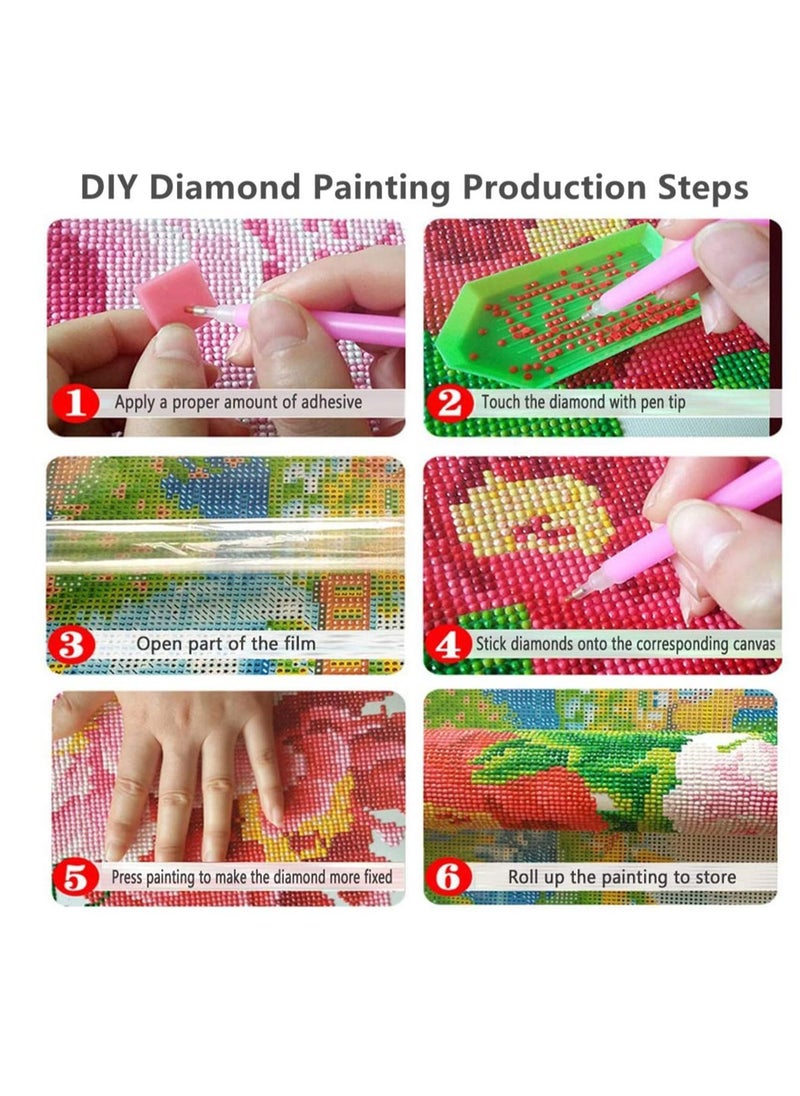 DIY Diamond Painting Production Steps

1 Apply a proper amount of adhesive

2 Touch the diamond with pen tip

3 Open part of the film

4 Stick diamonds onto the corresponding canvas

5 Press painting to make the diamond more fixed

6 Roll up the painting to store