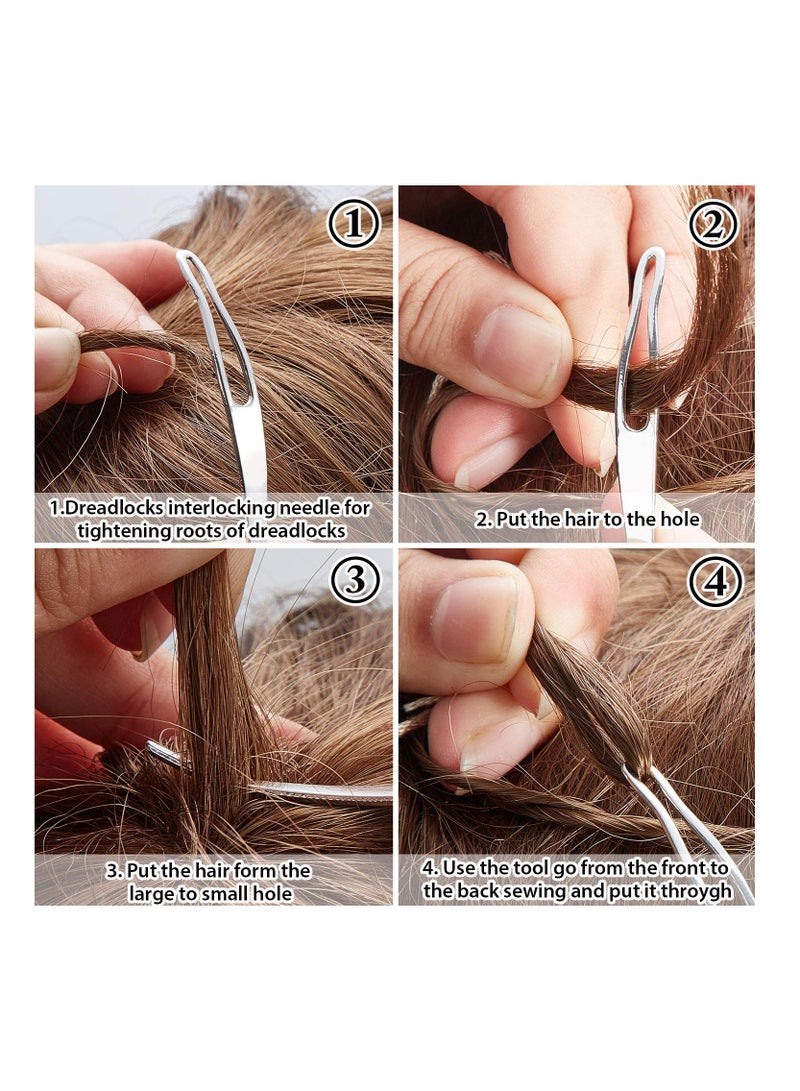 ①

1.Dreadlocks interlocking needle for tightening roots of dreadlocks

②

2. Put the hair to the hole

③

3. Put the hair form the large to small hole

④

4. Use the tool go from the front to the back sewing and put it throygh