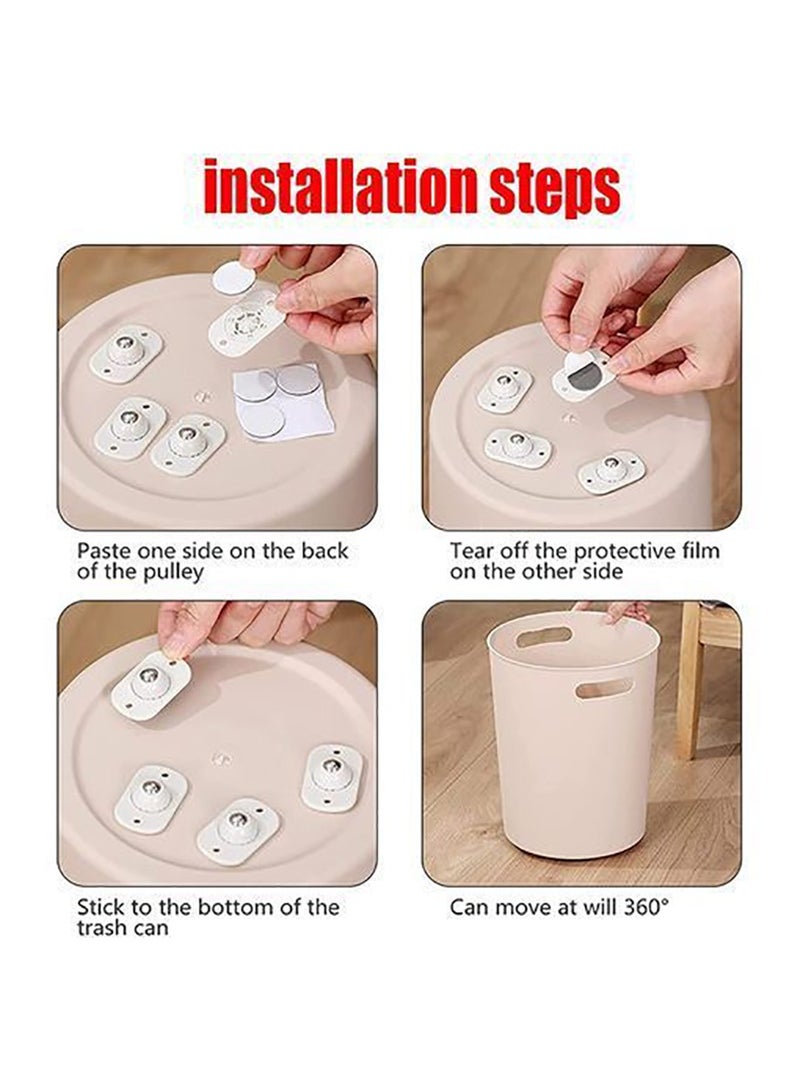 installation steps

Paste one side on the back of the pulley

Tear off the protective film on the other side

Stick to the bottom of the trash can

Can move at will 360°