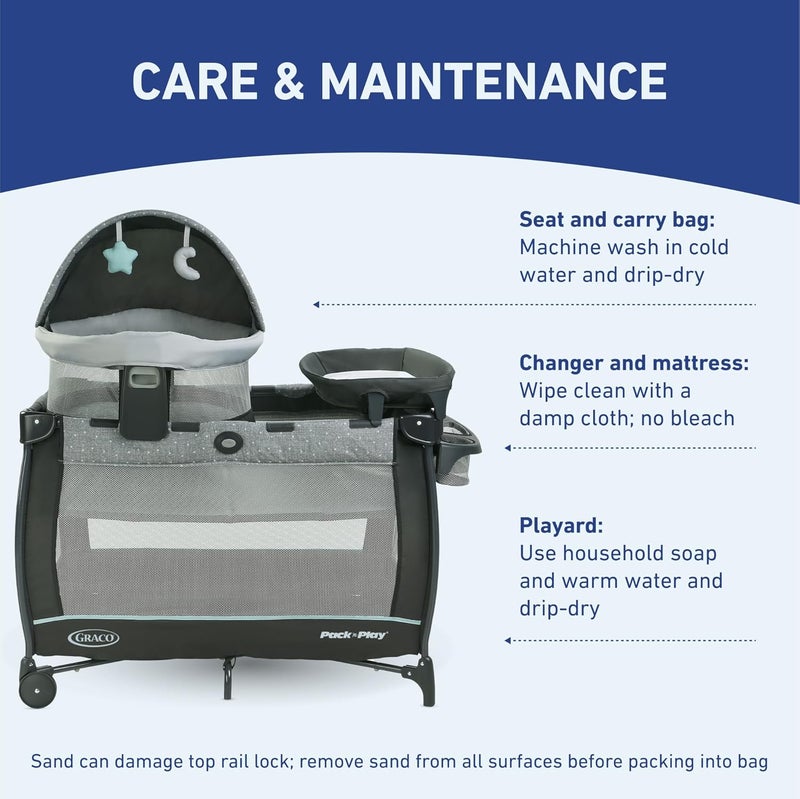 CARE & MAINTENANCE

Seat and carry bag:
Machine wash in cold water and drip-dry

Changer and mattress:
Wipe clean with a damp cloth; no bleach

Playard:
Use household soap and warm water and drip-dry

GRACO

Pack 'n Play

Sand can damage top rail lock; remove sand from all surfaces before packing into bag