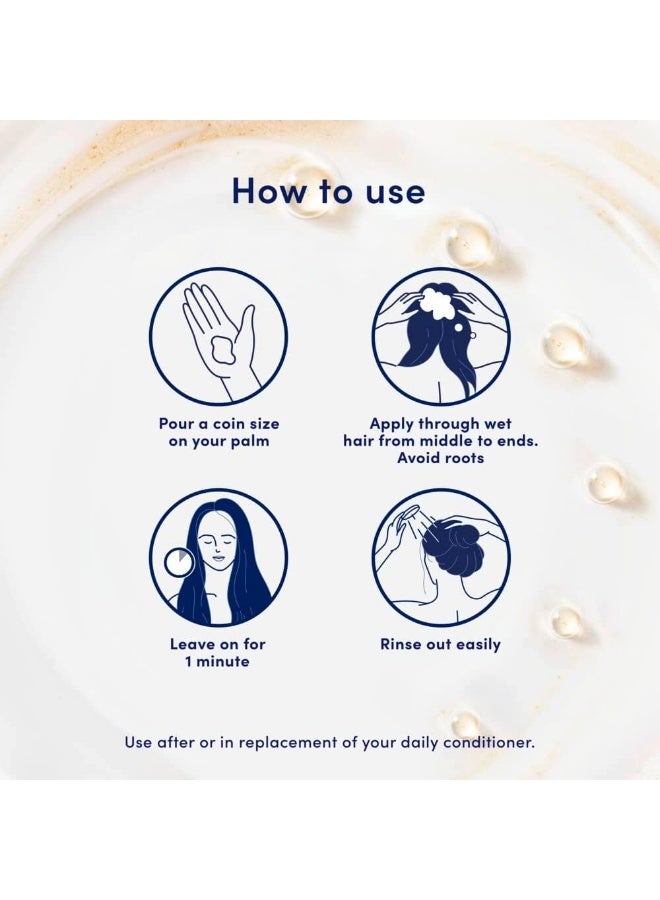 How to use

Pour a coin size on your palm

Apply through wet hair from middle to ends. Avoid roots

Leave on for 1 minute

Rinse out easily

Use after or in replacement of your daily conditioner.