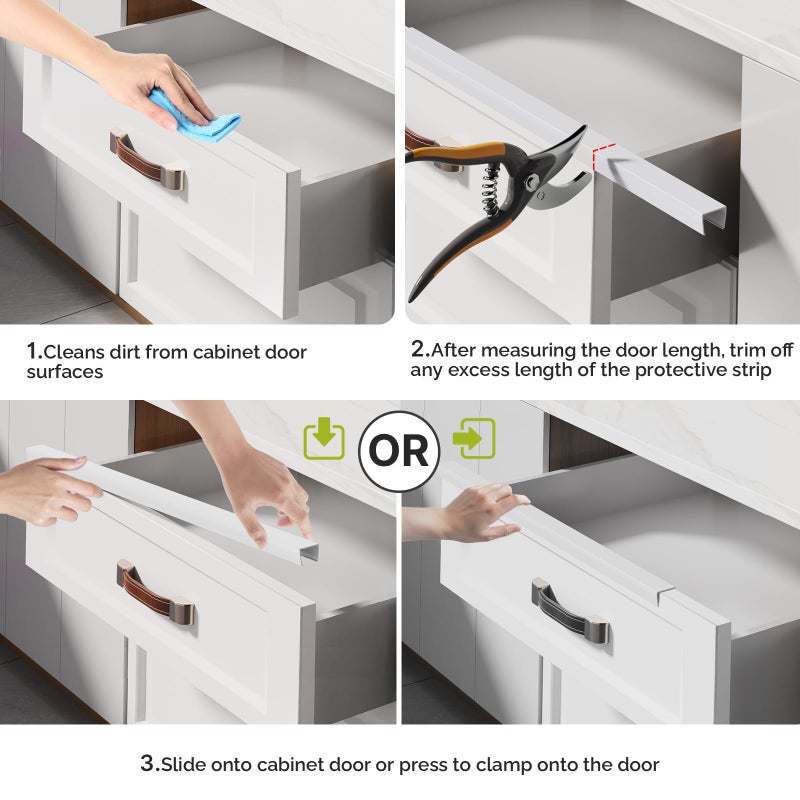 1.Cleans dirt from cabinet door surfaces

2.After measuring the door length, trim off any excess length of the protective strip

OR

3.Slide onto cabinet door or press to clamp onto the door