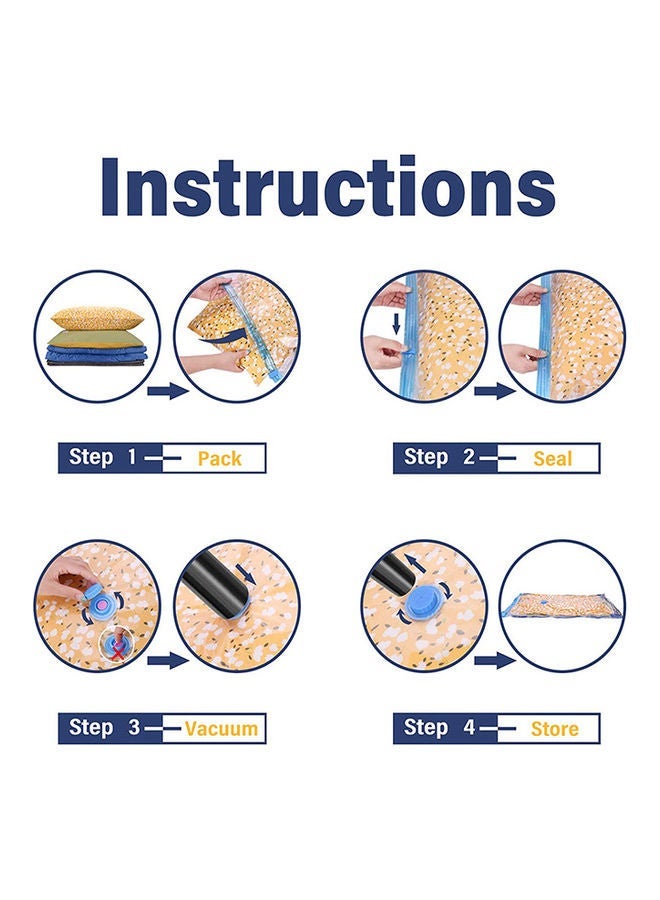 Instructions

Step 1 — Pack

Step 2 — Seal

Step 3 — Vacuum

Step 4 — Store