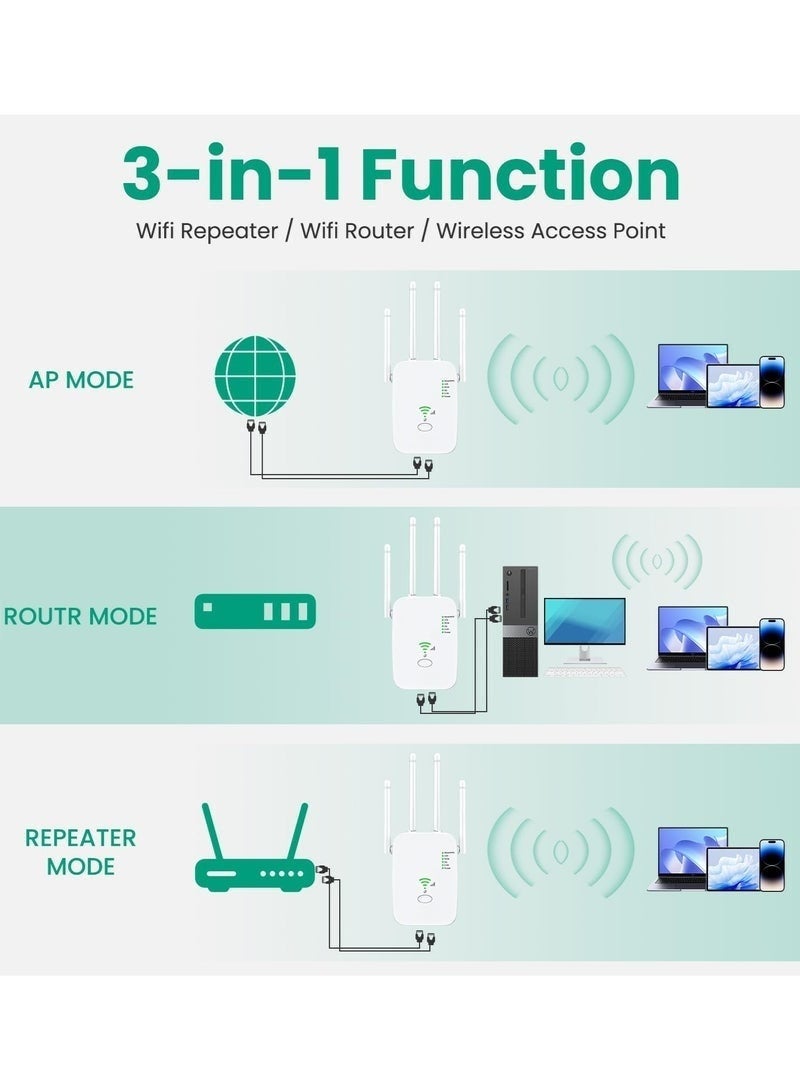 3-in-1 Function

Wifi Repeater / Wifi Router / Wireless Access Point

AP MODE

ROUTR MODE

REPEATER MODE