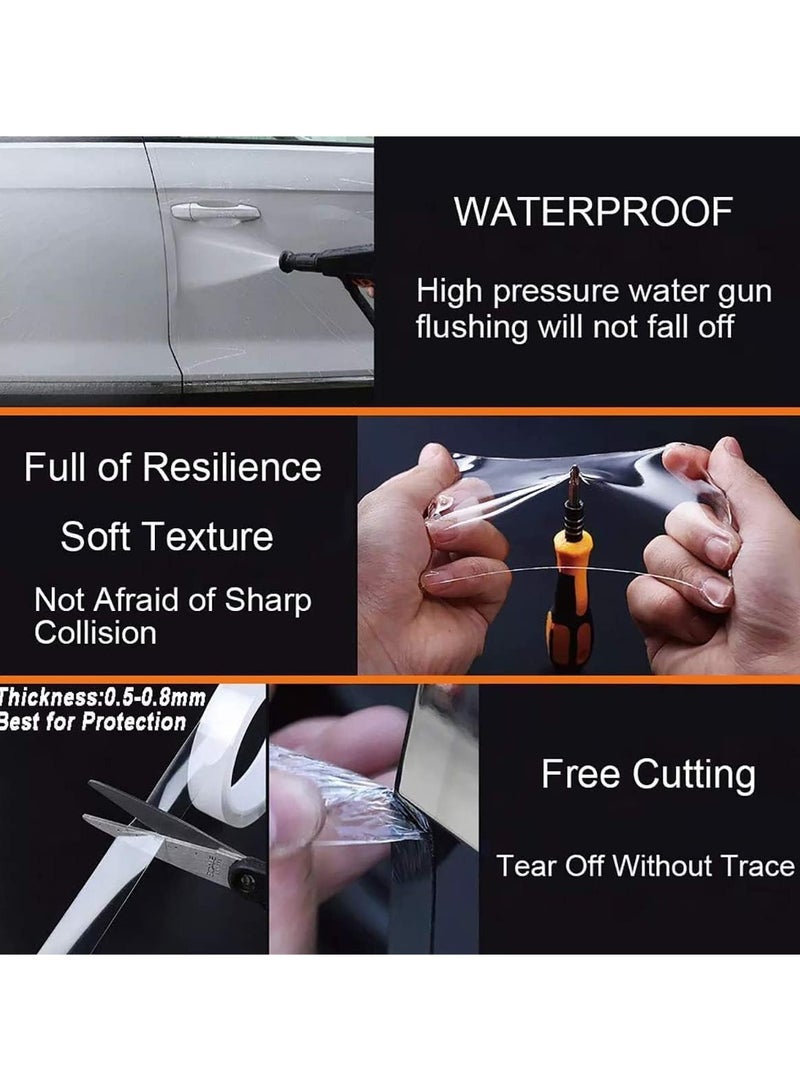 WATERPROOF

High pressure water gun flushing will not fall off

Full of Resilience

Soft Texture

Not Afraid of Sharp Collision

Thickness:0.5-0.8mm
Best for Protection

Free Cutting

Tear Off Without Trace