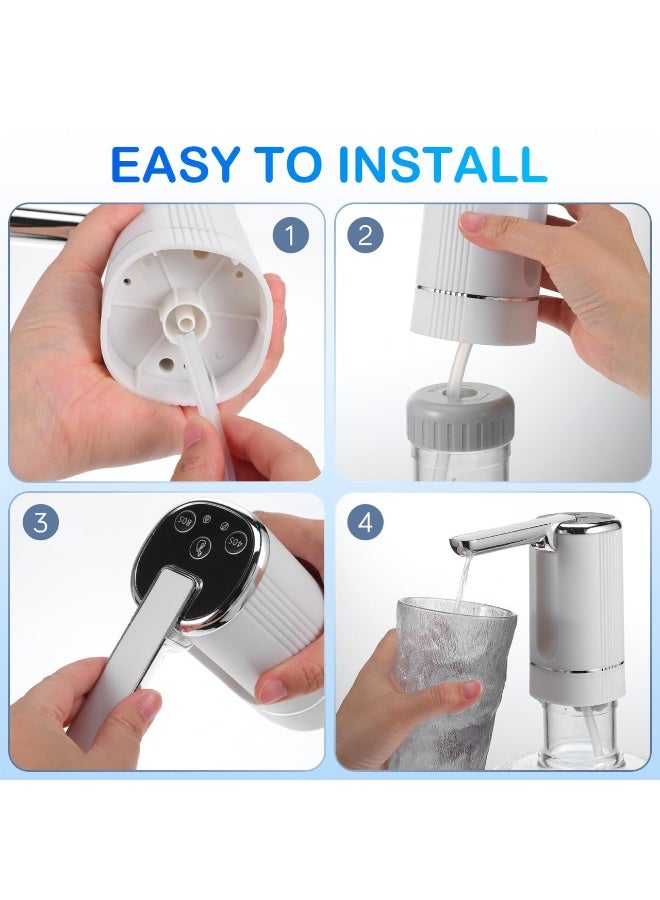 EASY TO INSTALL

1

2

3

80S

40S

4