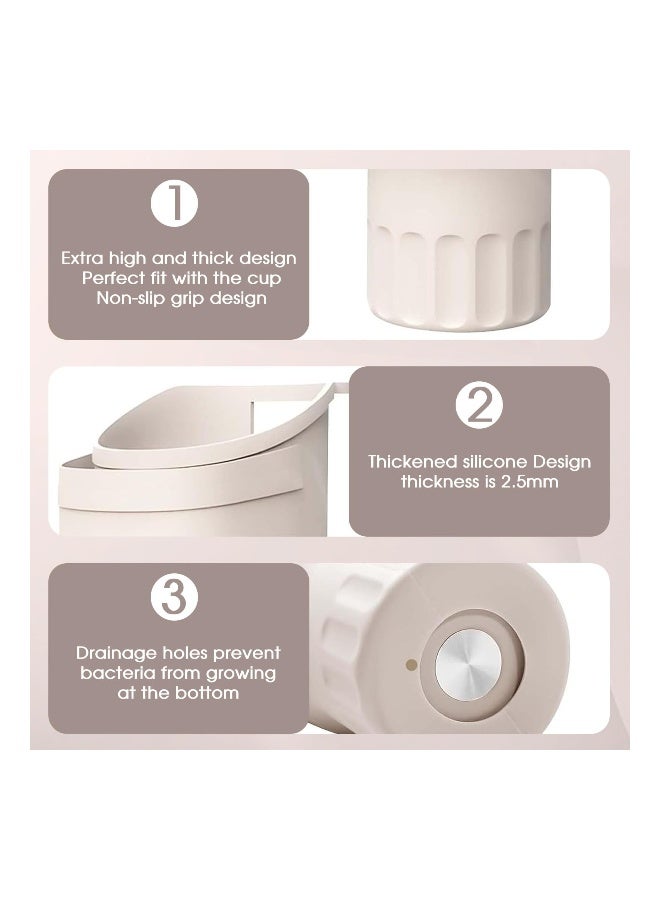 1

Extra high and thick design
Perfect fit with the cup
Non-slip grip design

2

Thickened silicone Design
thickness is 2.5mm

3

Drainage holes prevent
bacteria from growing
at the bottom