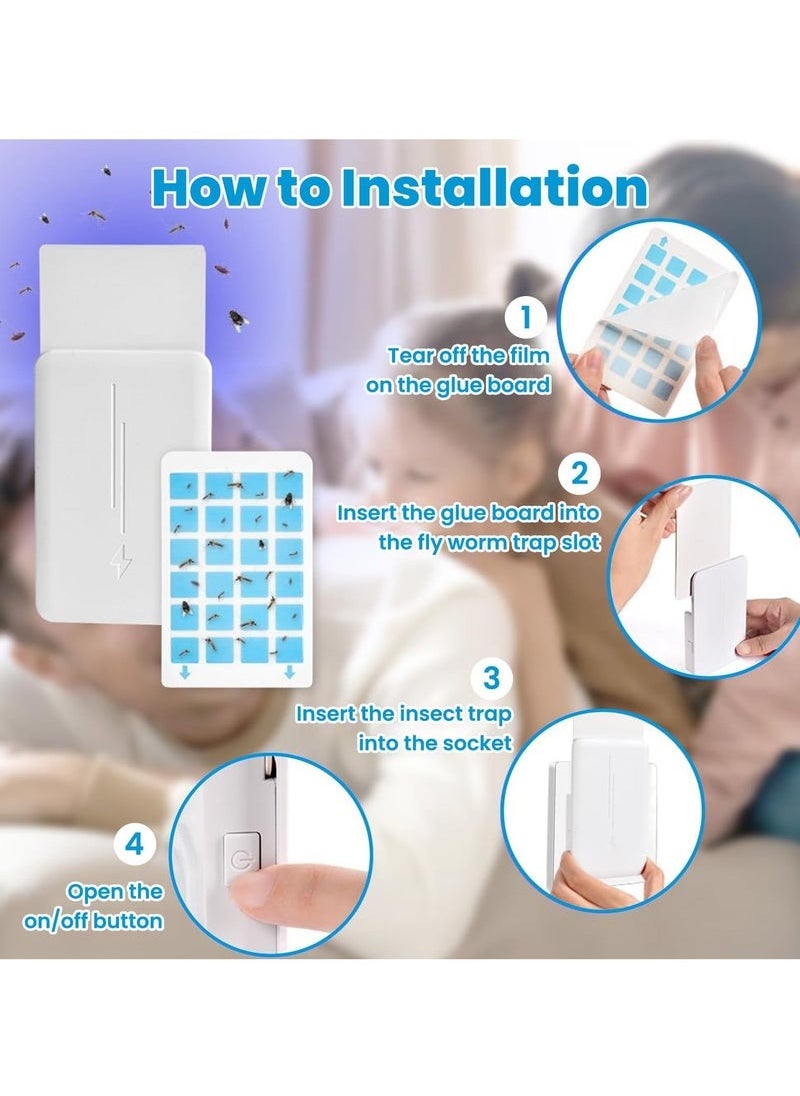 How to Installation

1
Tear off the film on the glue board

2
Insert the glue board into the fly worm trap slot

3
Insert the insect trap into the socket

4
Open the on/off button