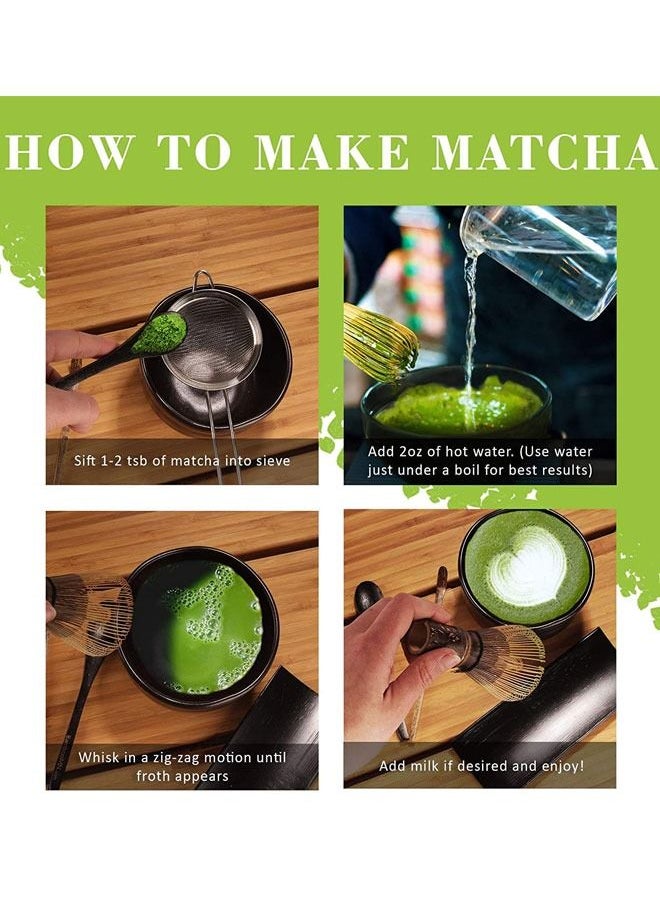 HOW TO MAKE MATCHA

Sift 1-2 tsb of matcha into sieve

Add 2oz of hot water. (Use water just under a boil for best results)

Whisk in a zig-zag motion until froth appears

Add milk if desired and enjoy!