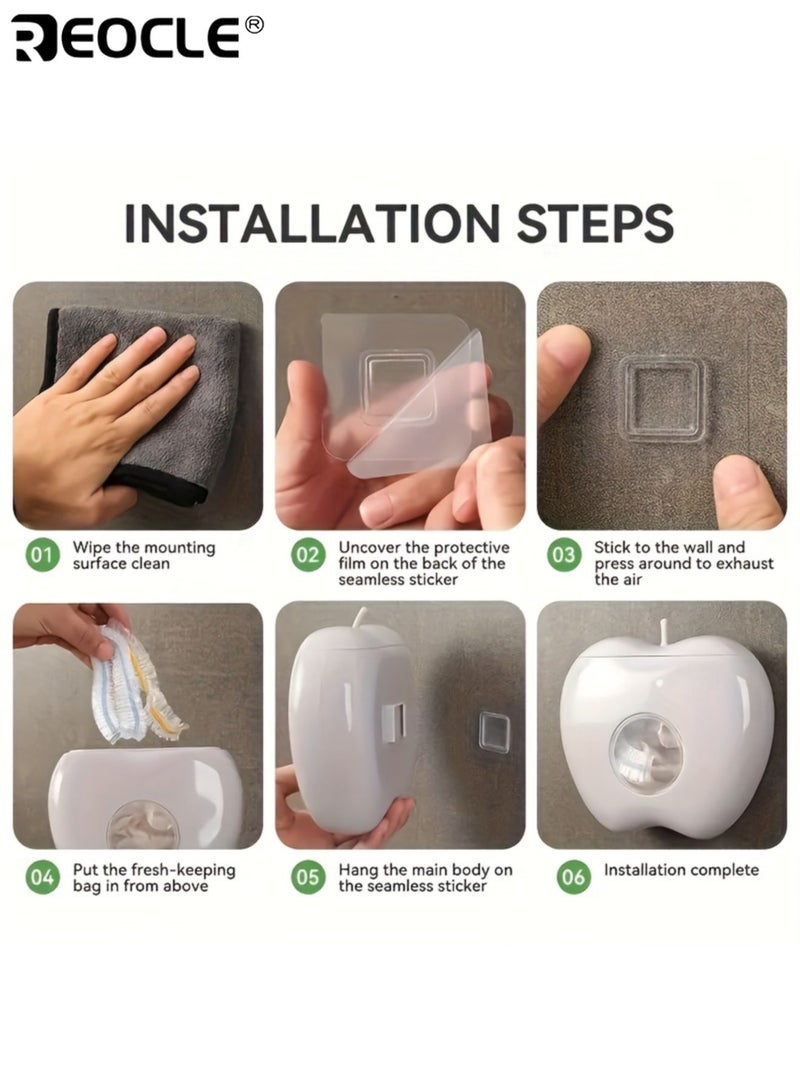 REOCLE®

INSTALLATION STEPS

01 Wipe the mounting surface clean

02 Uncover the protective film on the back of the seamless sticker

03 Stick to the wall and press around to exhaust the air

04 Put the fresh-keeping bag in from above

05 Hang the main body on the seamless sticker

06 Installation complete