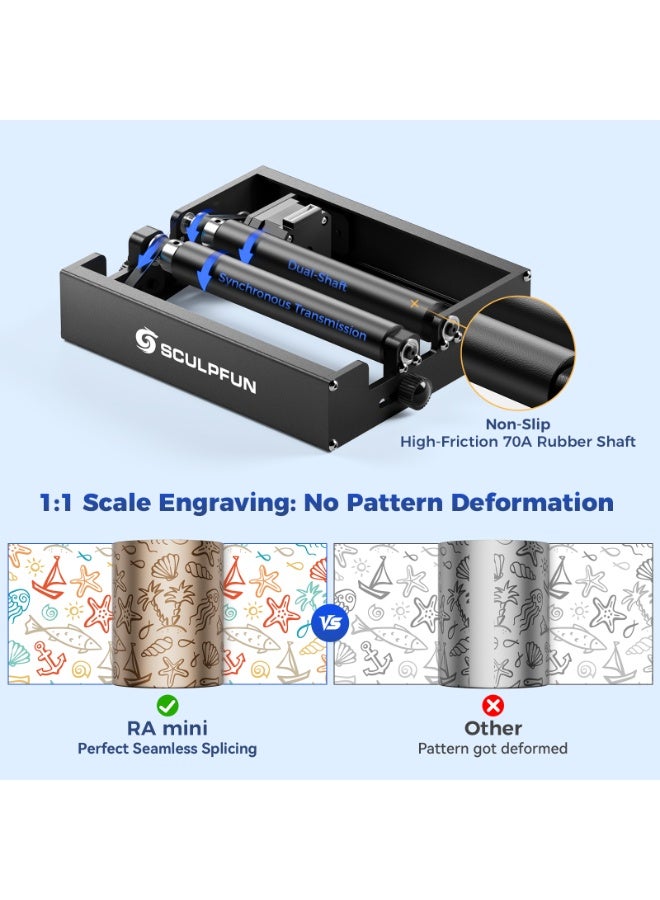 Dual-Shaft
Synchronous Transmission

SCULPFUN

Non-Slip
High-Friction 70A Rubber Shaft

1:1 Scale Engraving: No Pattern Deformation

VS

RA mini
Perfect Seamless Splicing

Other
Pattern got deformed