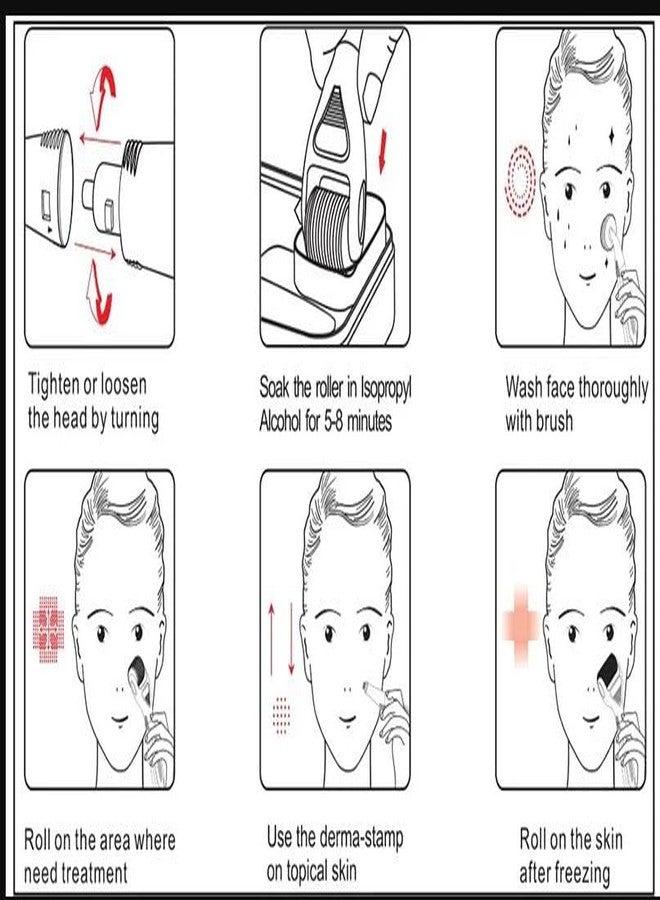 Tighten or loosen the head by turning

Soak the roller in Isopropyl Alcohol for 5-8 minutes

Wash face thoroughly with brush

Roll on the area where need treatment

Use the derma-stamp on topical skin

Roll on the skin after freezing