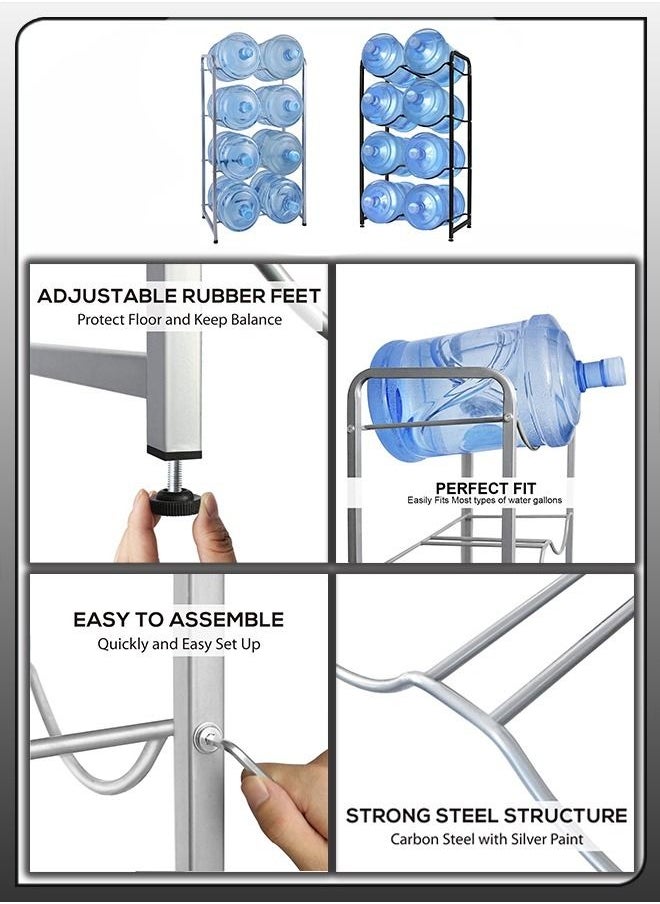 ADJUSTABLE RUBBER FEET
Protect Floor and Keep Balance

PERFECT FIT
Easily Fits Most types of water gallons

EASY TO ASSEMBLE
Quickly and Easy Set Up

STRONG STEEL STRUCTURE
Carbon Steel with Silver Paint