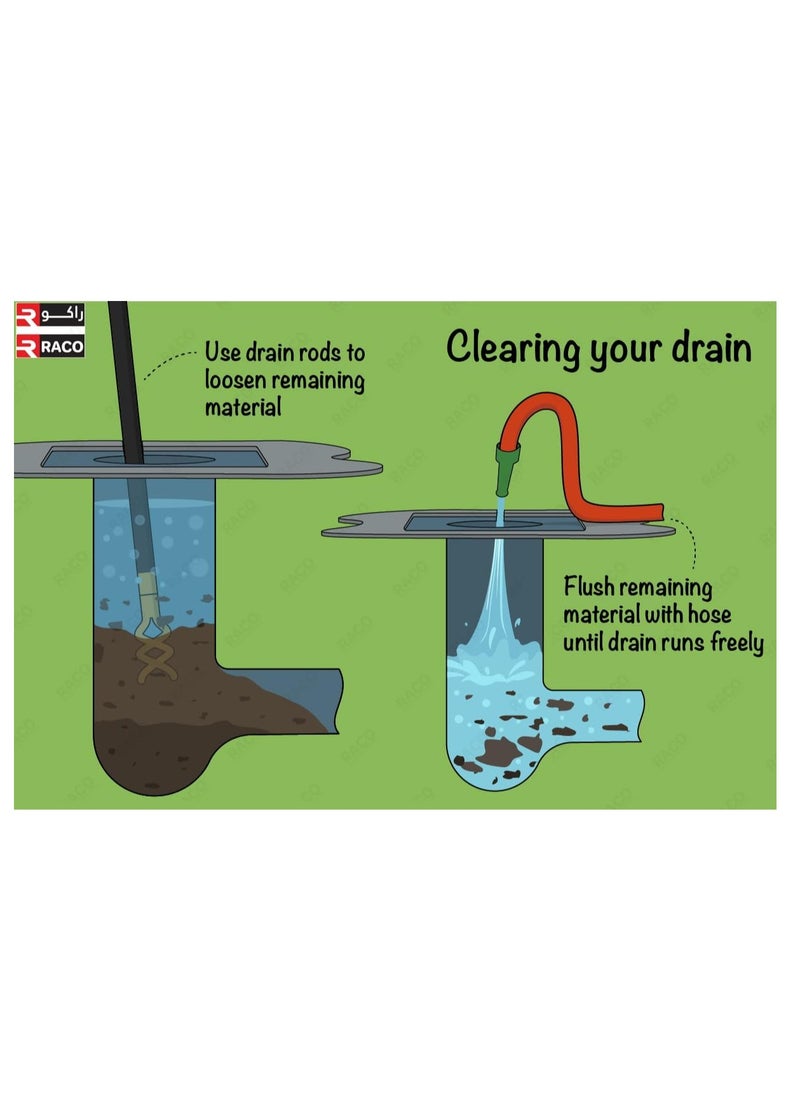 راكو
RACO

Use drain rods to loosen remaining material

Clearing your drain

Flush remaining material with hose until drain runs freely