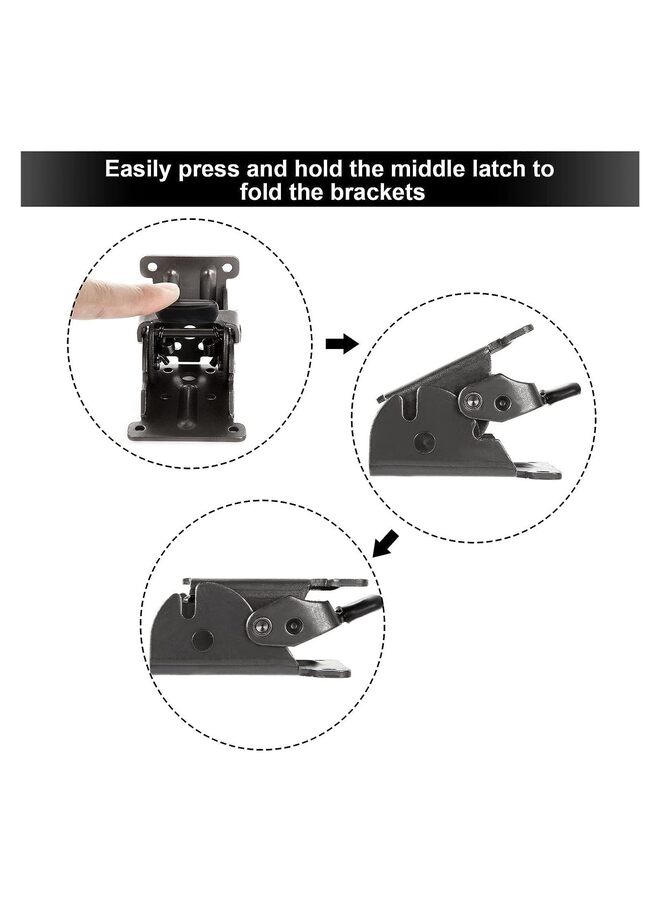 Easily press and hold the middle latch to fold the brackets