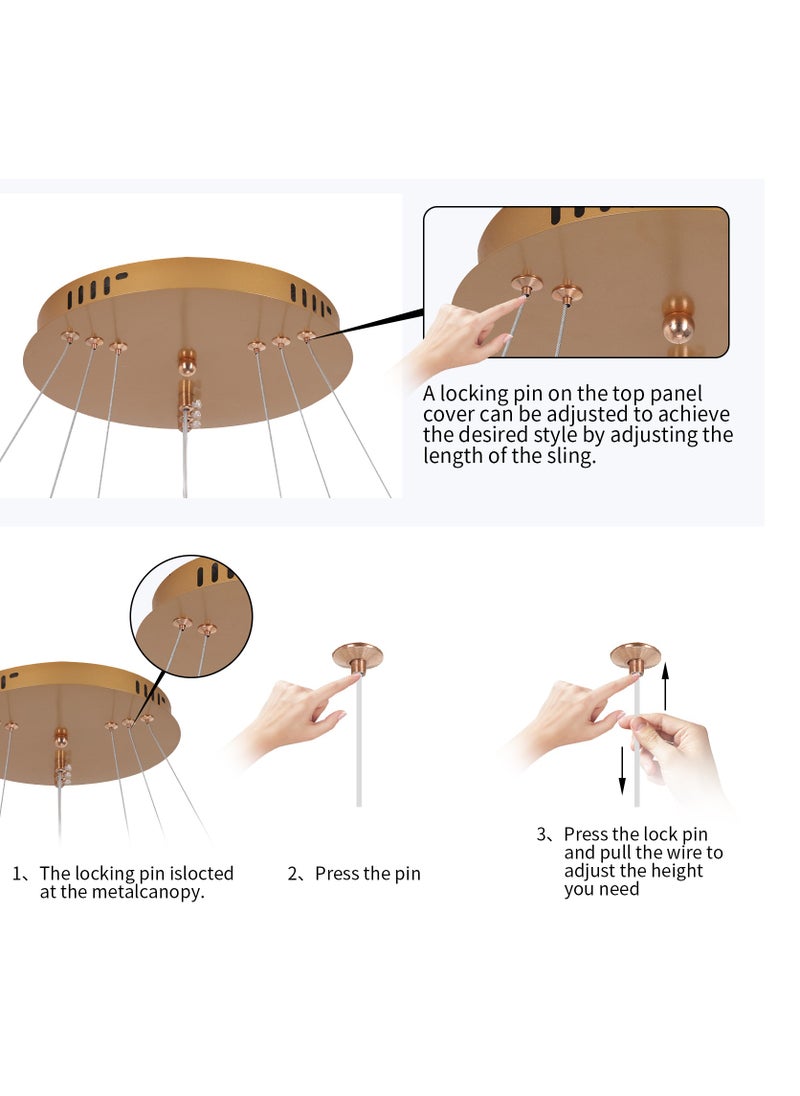 A locking pin on the top panel cover can be adjusted to achieve the desired style by adjusting the length of the sling.

1、The locking pin islocted at the metalcanopy.

2、Press the pin

3、Press the lock pin and pull the wire to adjust the height you need