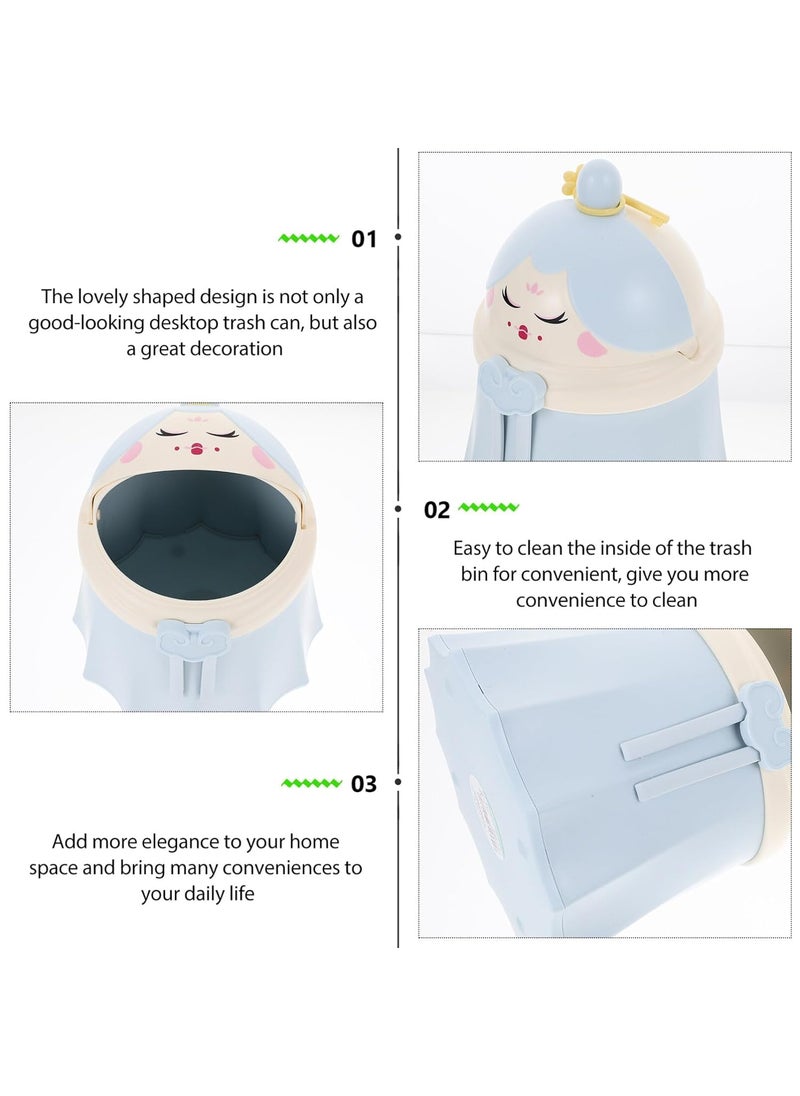 01

The lovely shaped design is not only a good-looking desktop trash can, but also a great decoration

02

Easy to clean the inside of the trash bin for convenient, give you more convenience to clean

03

Add more elegance to your home space and bring many conveniences to your daily life